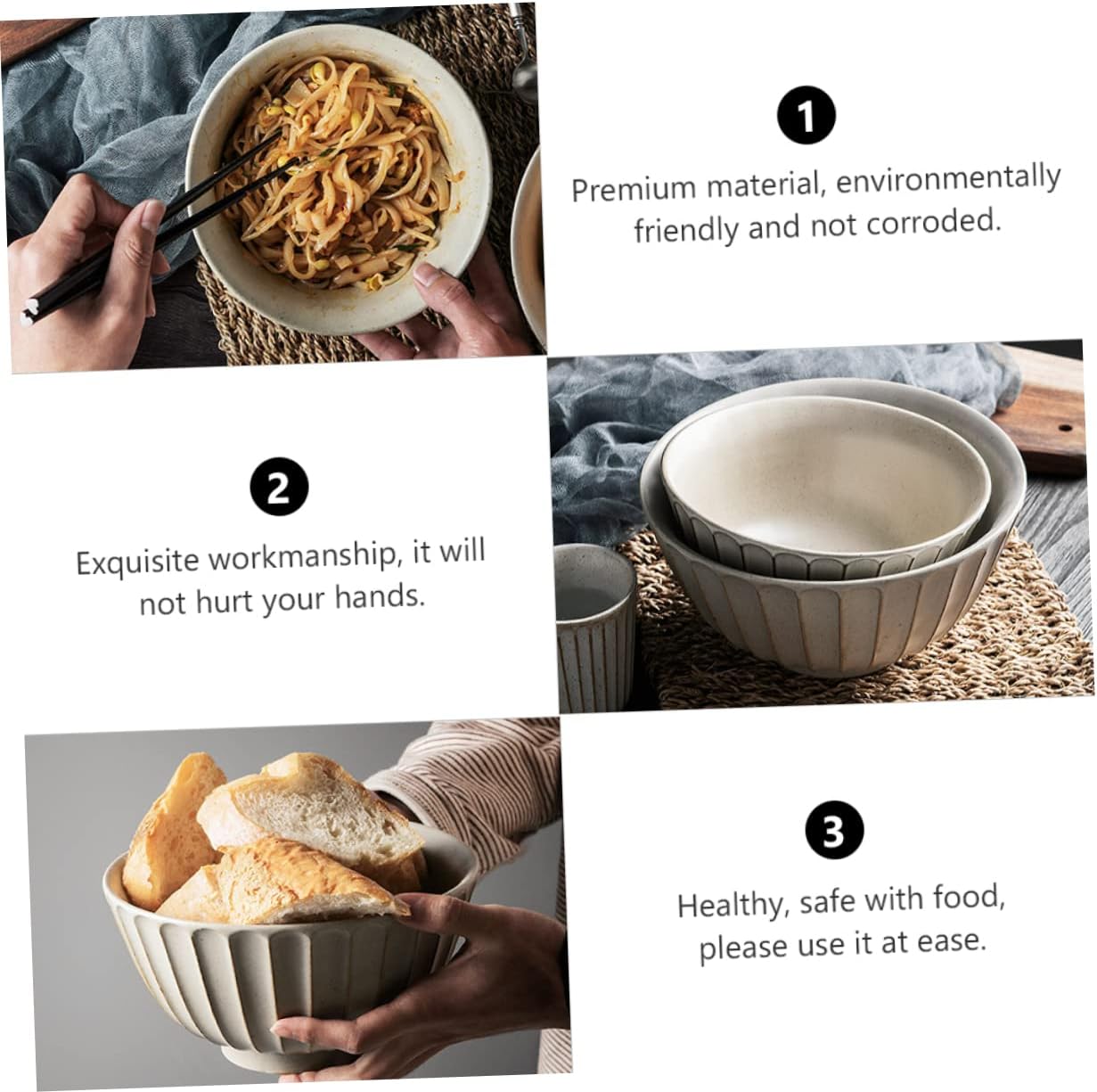 1

Premium material, environmentally friendly and not corroded.

2

Exquisite workmanship, it will not hurt your hands.

3

Healthy, safe with food, please use it at ease.