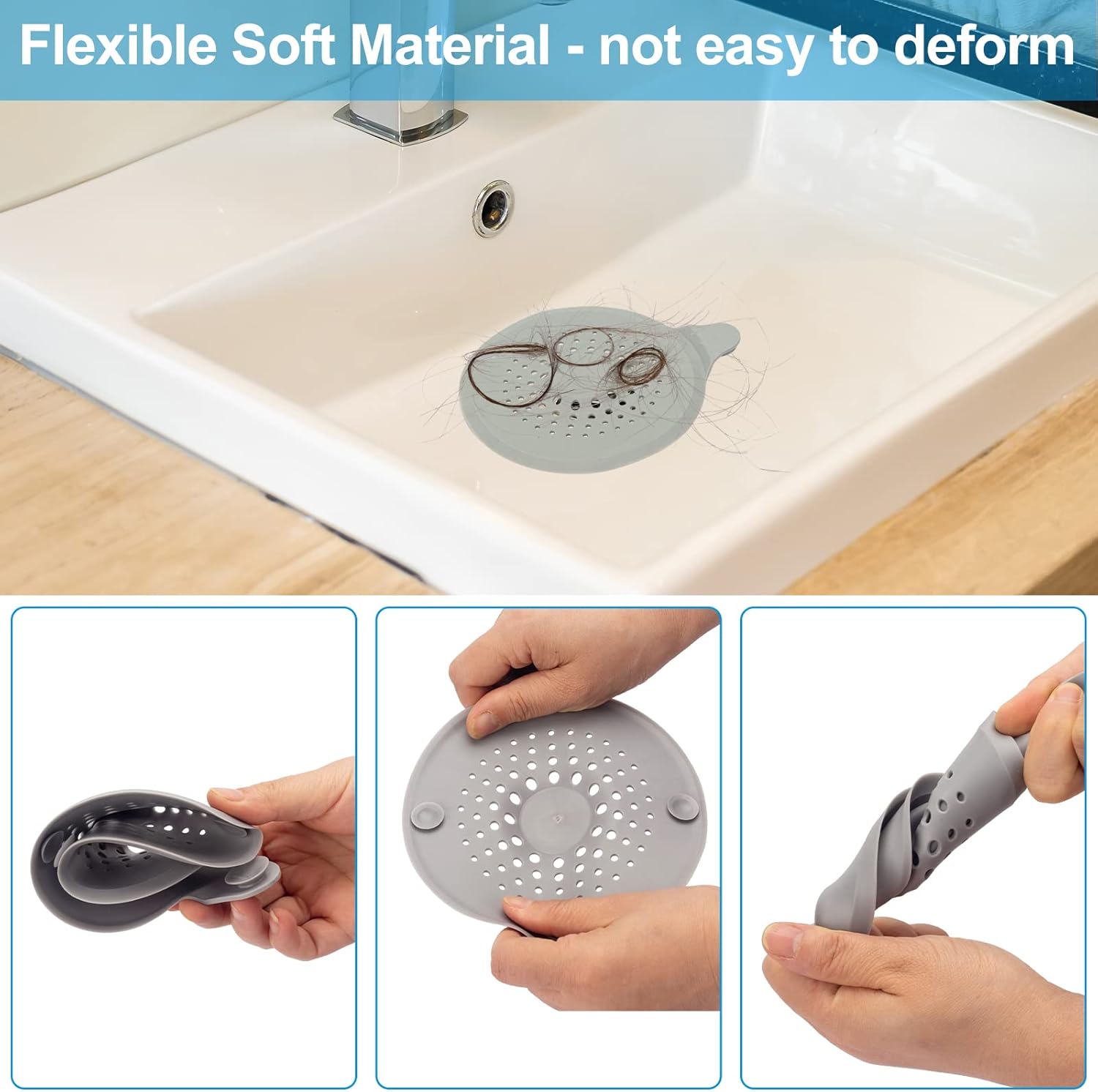 Flexible Soft Material - not easy to deform