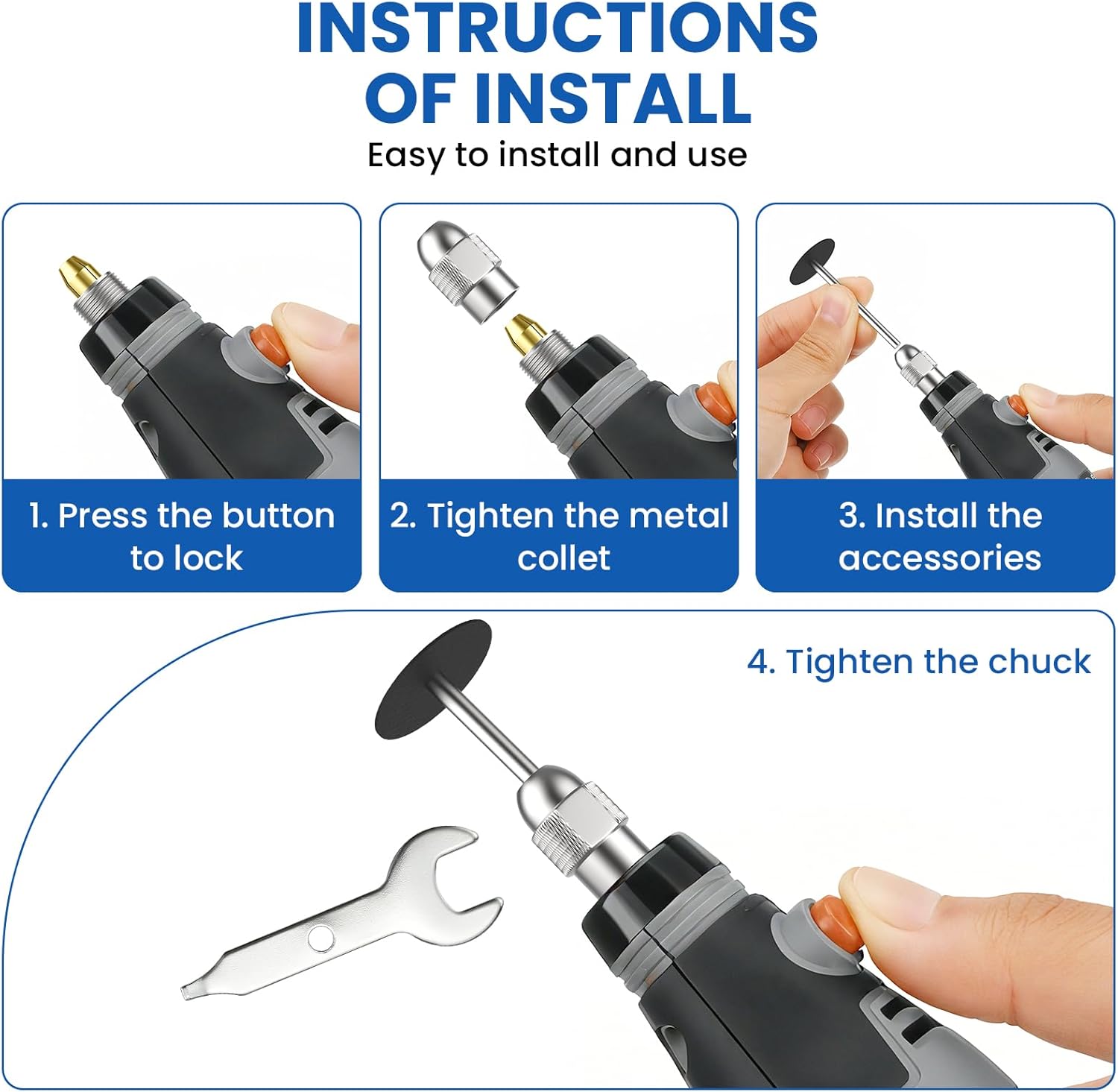 INSTRUCTIONS OF INSTALL

Easy to install and use

1. Press the button to lock

2. Tighten the metal collet

3. Install the accessories

4. Tighten the chuck