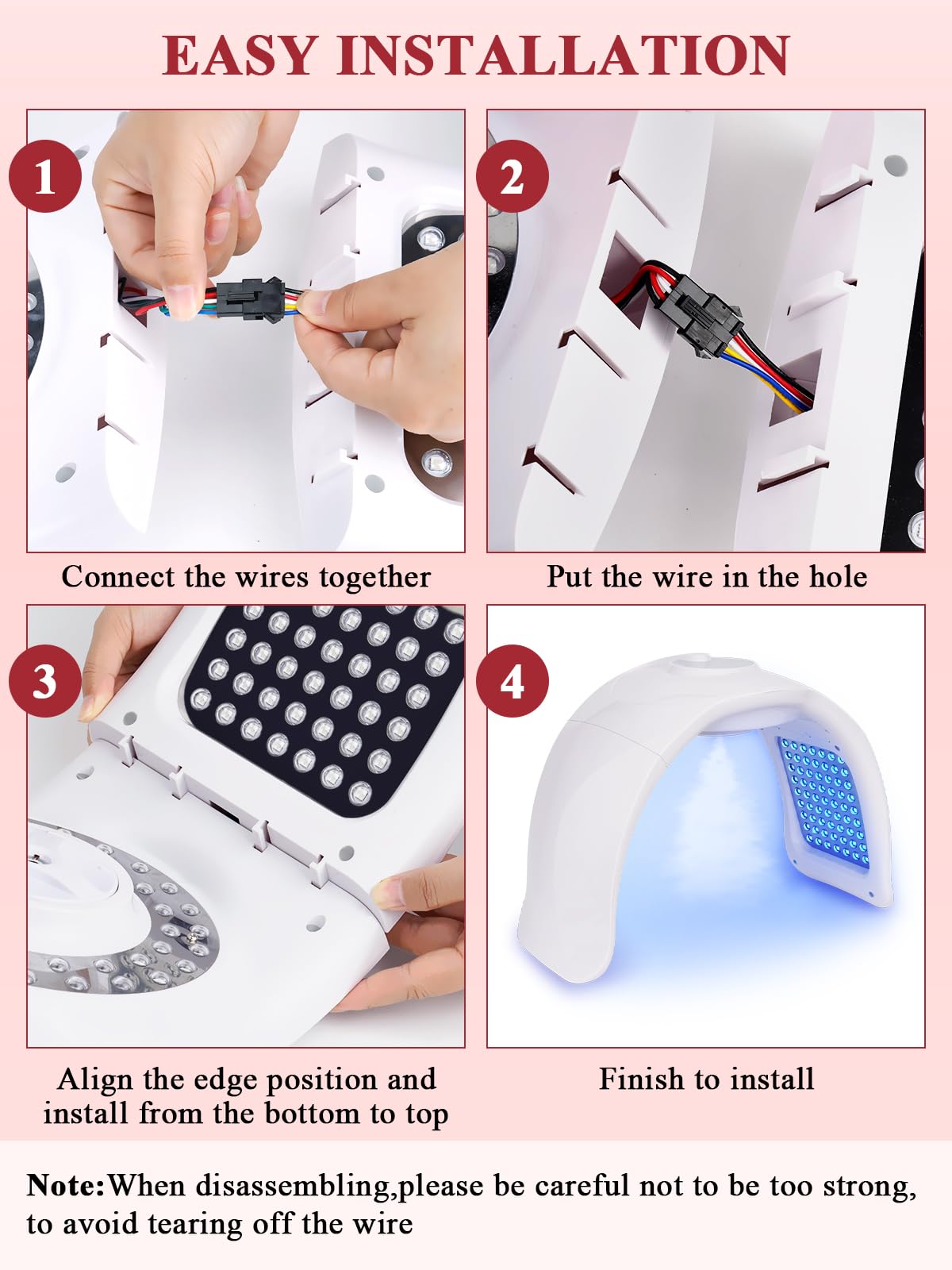 EASY INSTALLATION

1

Connect the wires together

2

Put the wire in the hole

3

Align the edge position and install from the bottom to top

4

Finish to install

Note:When disassembling,please be careful not to be too strong, to avoid tearing off the wire