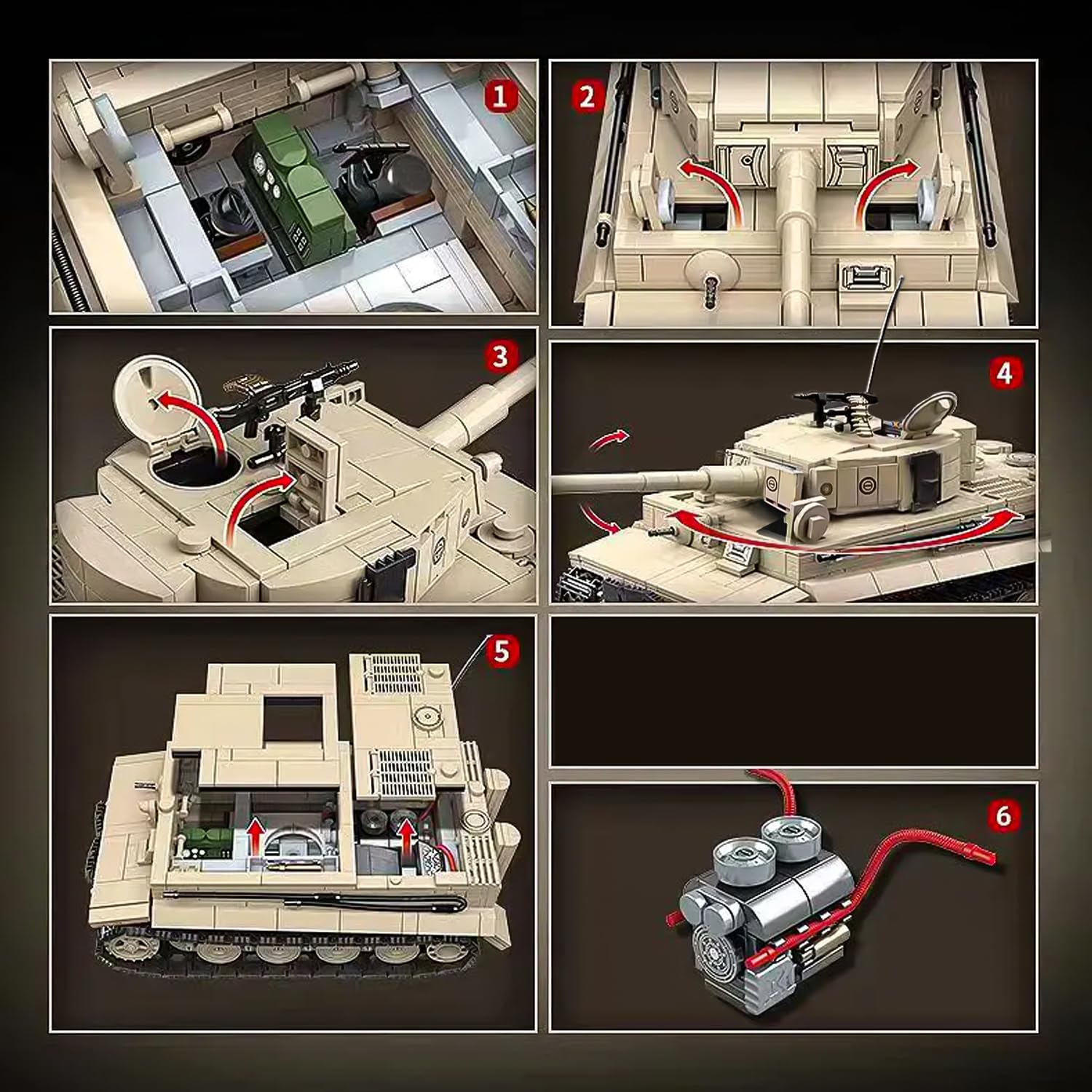 1

2

3

4

5

6