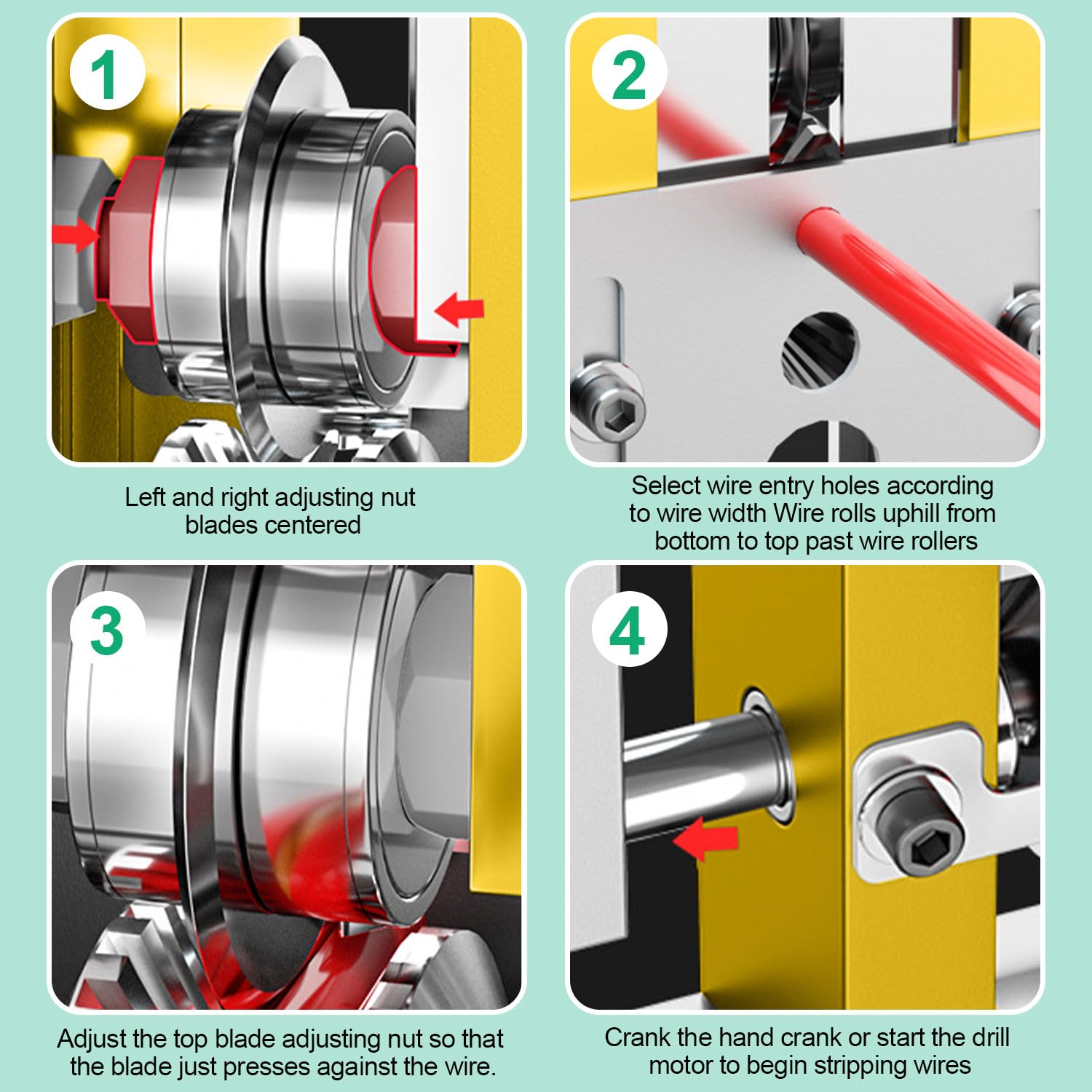 1

Left and right adjusting nut blades centered

2

Select wire entry holes according to wire width Wire rolls uphill from bottom to top past wire rollers

3

Adjust the top blade adjusting nut so that the blade just presses against the wire.

4

Crank the hand crank or start the drill motor to begin stripping wires