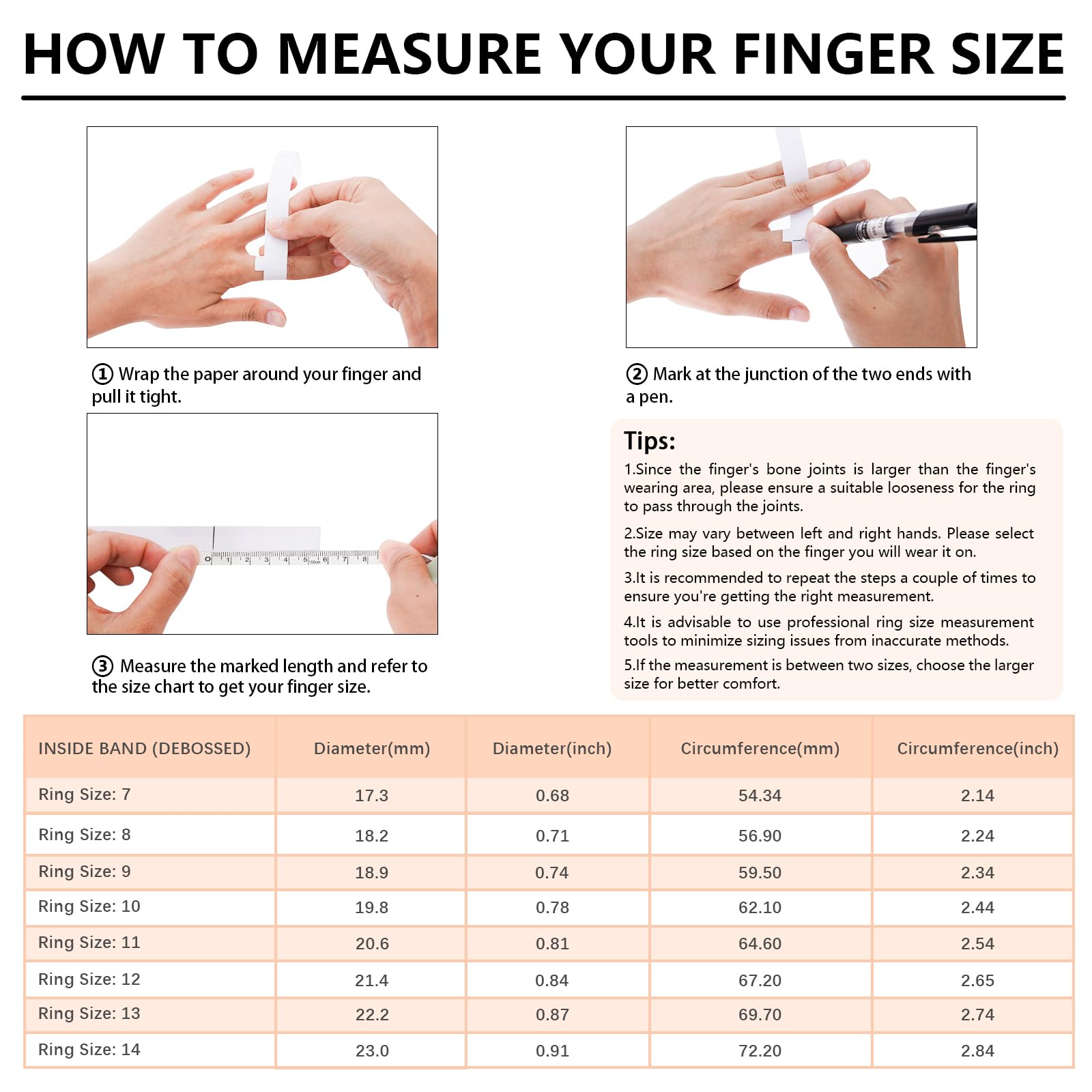 HOW TO MEASURE YOUR FINGER SIZE

① Wrap the paper around your finger and pull it tight.

② Mark at the junction of the two ends with a pen.

0 1 2 3 4 5 6 7 8

③ Measure the marked length and refer to the size chart to get your finger size.

Tips:
1.Since the finger's bone joints is larger than the finger's wearing area, please ensure a suitable looseness for the ring to pass through the joints.

2.Size may vary between left and right hands. Please select the ring size based on the finger you will wear it on.

3.It is recommended to repeat the steps a couple of times to ensure you're getting the right measurement.

4.It is advisable to use professional ring size measurement tools to minimize sizing issues from inaccurate methods.

5.If the measurement is between two sizes, choose the larger size for better comfort.

| INSIDE BAND (DEBOSSED) | Diameter(mm) | Diameter(inch) | Circumference(mm) | Circumference(inch) |
|---|---|---|---|---|
| Ring Size: 7 | 17.3 | 0.68 | 54.34 | 2.14 |
| Ring Size: 8 | 18.2 | 0.71 | 56.90 | 2.24 |
| Ring Size: 9 | 18.9 | 0.74 | 59.50 | 2.34 |
| Ring Size: 10 | 19.8 | 0.78 | 62.10 | 2.44 |
| Ring Size: 11 | 20.6 | 0.81 | 64.60 | 2.54 |
| Ring Size: 12 | 21.4 | 0.84 | 67.20 | 2.65 |
| Ring Size: 13 | 22.2 | 0.87 | 69.70 | 2.74 |
| Ring Size: 14 | 23.0 | 0.91 | 72.20 | 2.84 |