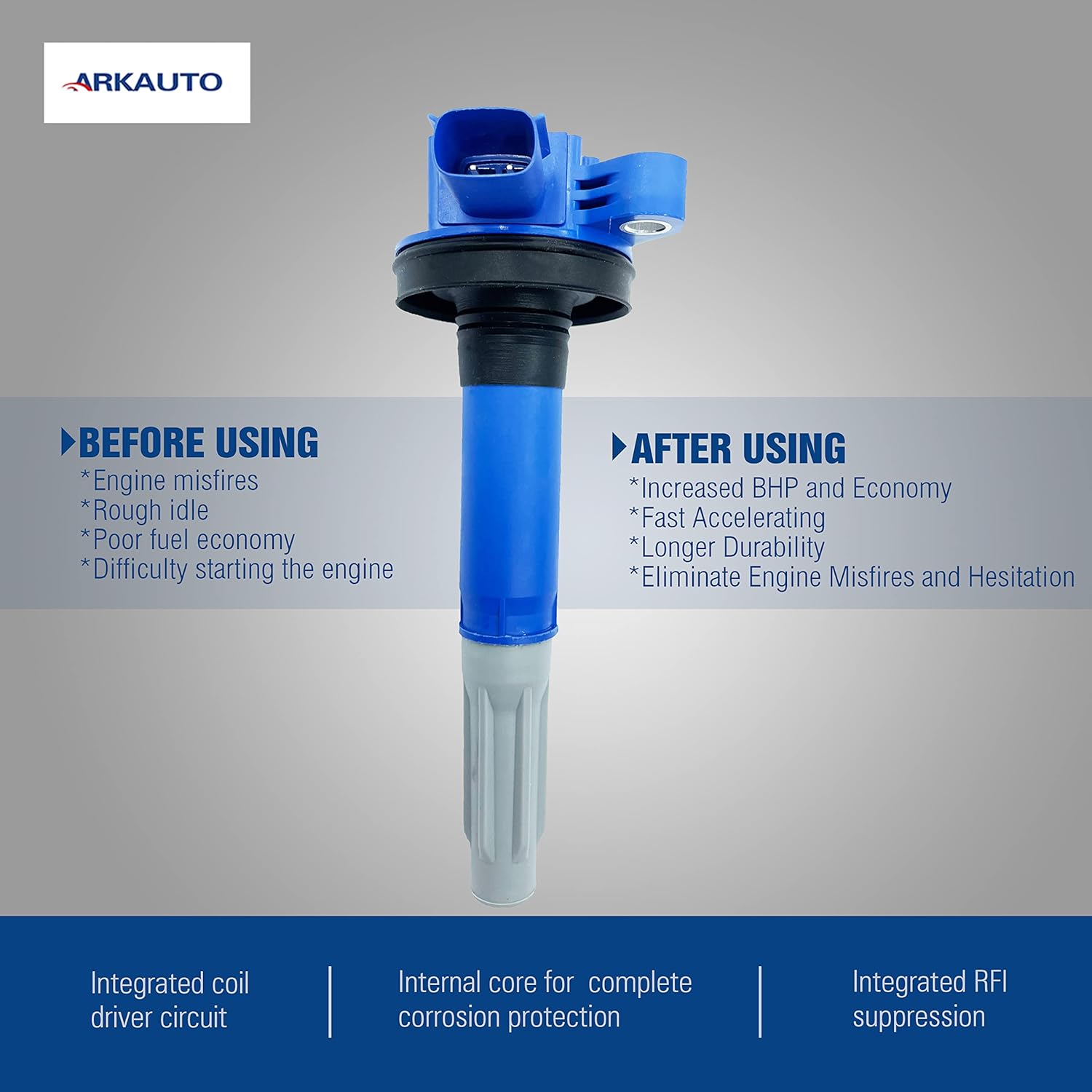 ARKAUTO

BEFORE USING
*Engine misfires
*Rough idle
*Poor fuel economy
*Difficulty starting the engine

AFTER USING
*Increased BHP and Economy
*Fast Accelerating
*Longer Durability
*Eliminate Engine Misfires and Hesitation

Integrated coil driver circuit

Internal core for complete corrosion protection

Integrated RFI suppression