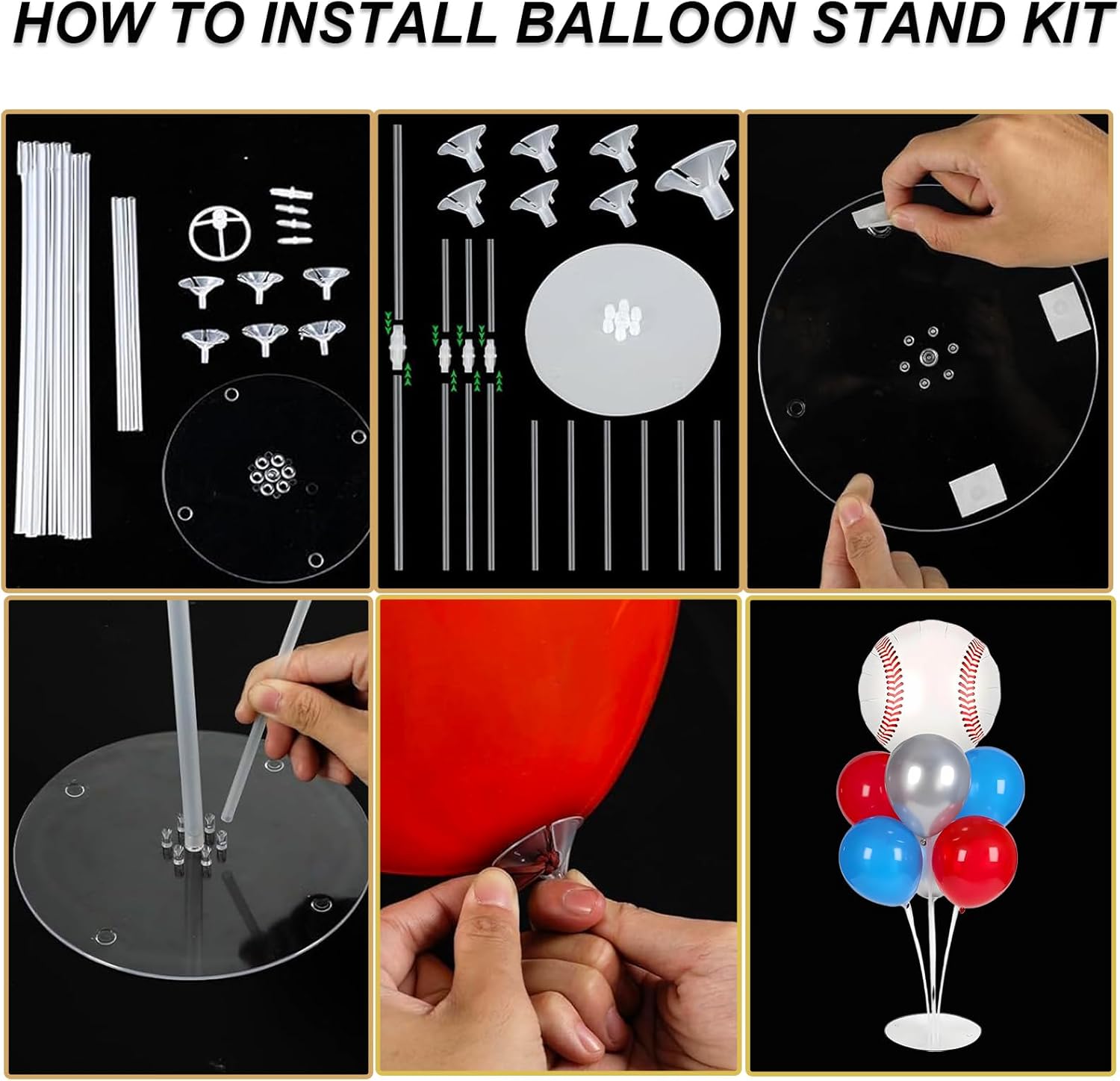 HOW TO INSTALL BALLOON STAND KIT