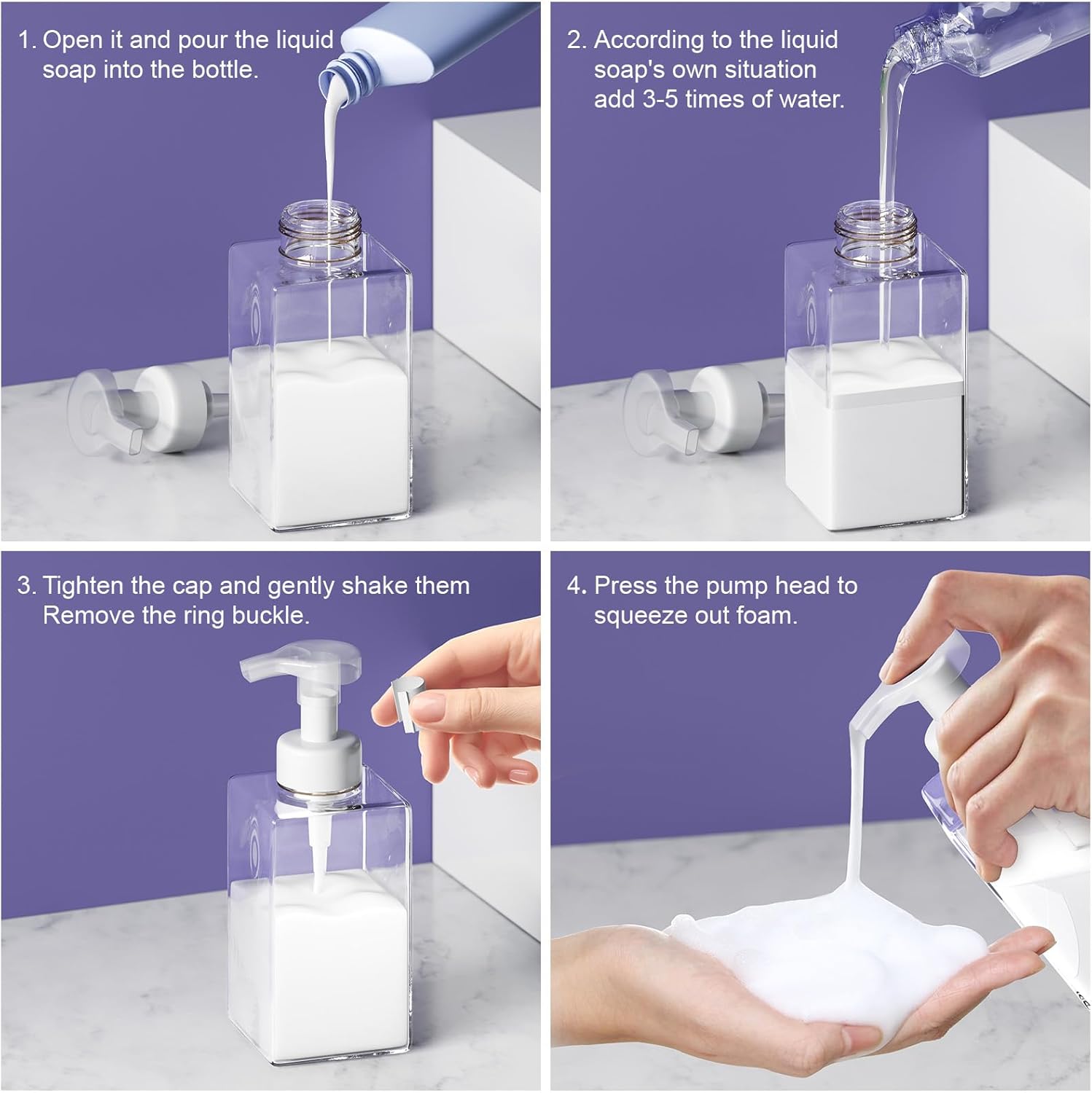 1. Open it and pour the liquid soap into the bottle.

2. According to the liquid soap's own situation add 3-5 times of water.

3. Tighten the cap and gently shake them Remove the ring buckle.

4. Press the pump head to squeeze out foam.