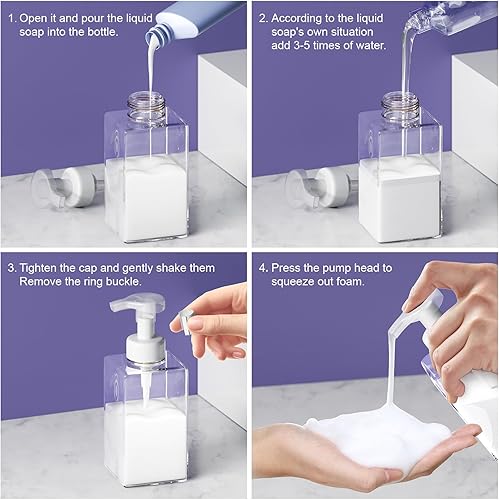 1. Open it and pour the liquid soap into the bottle.

2. According to the liquid soap's own situation add 3-5 times of water.

3. Tighten the cap and gently shake them Remove the ring buckle.

4. Press the pump head to squeeze out foam.