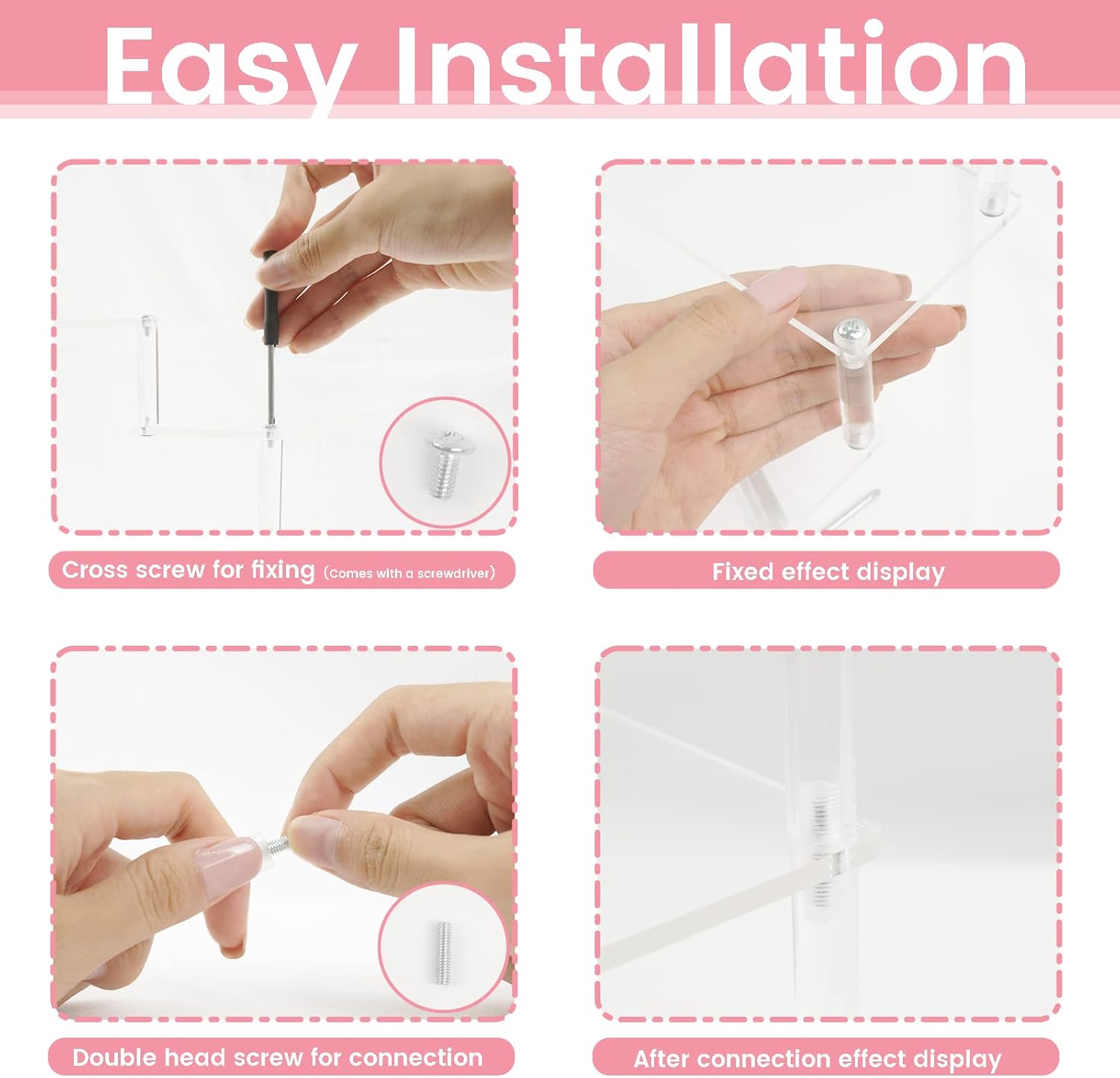 Easy Installation

Cross screw for fixing (Comes with a screwdriver)

Fixed effect display

Double head screw for connection

After connection effect display