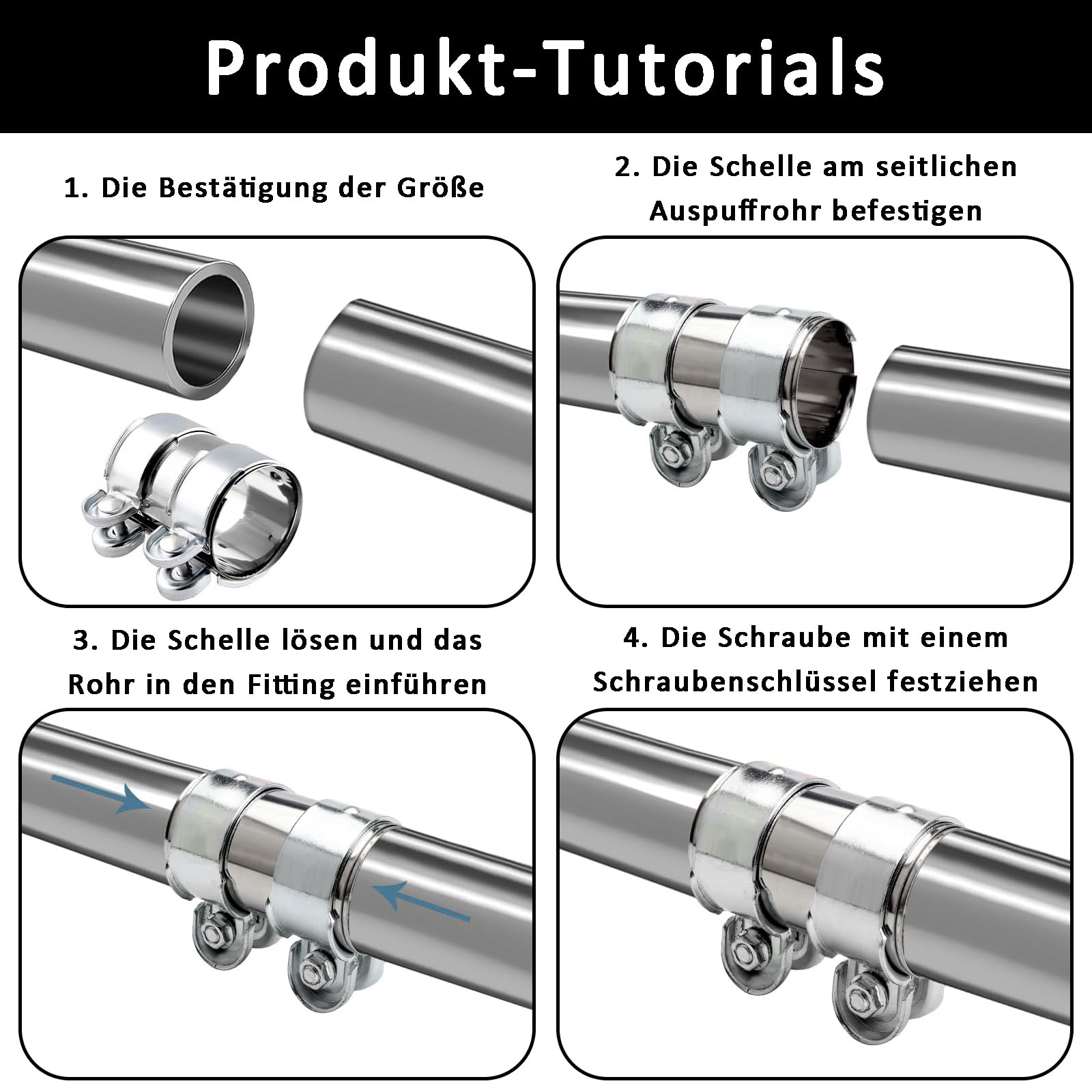 Produkt-Tutorials

1. Die Bestätigung der Größe

2. Die Schelle am seitlichen Auspuffrohr befestigen

3. Die Schelle lösen und das Rohr in den Fitting einführen

4. Die Schraube mit einem Schraubenschlüssel festziehen