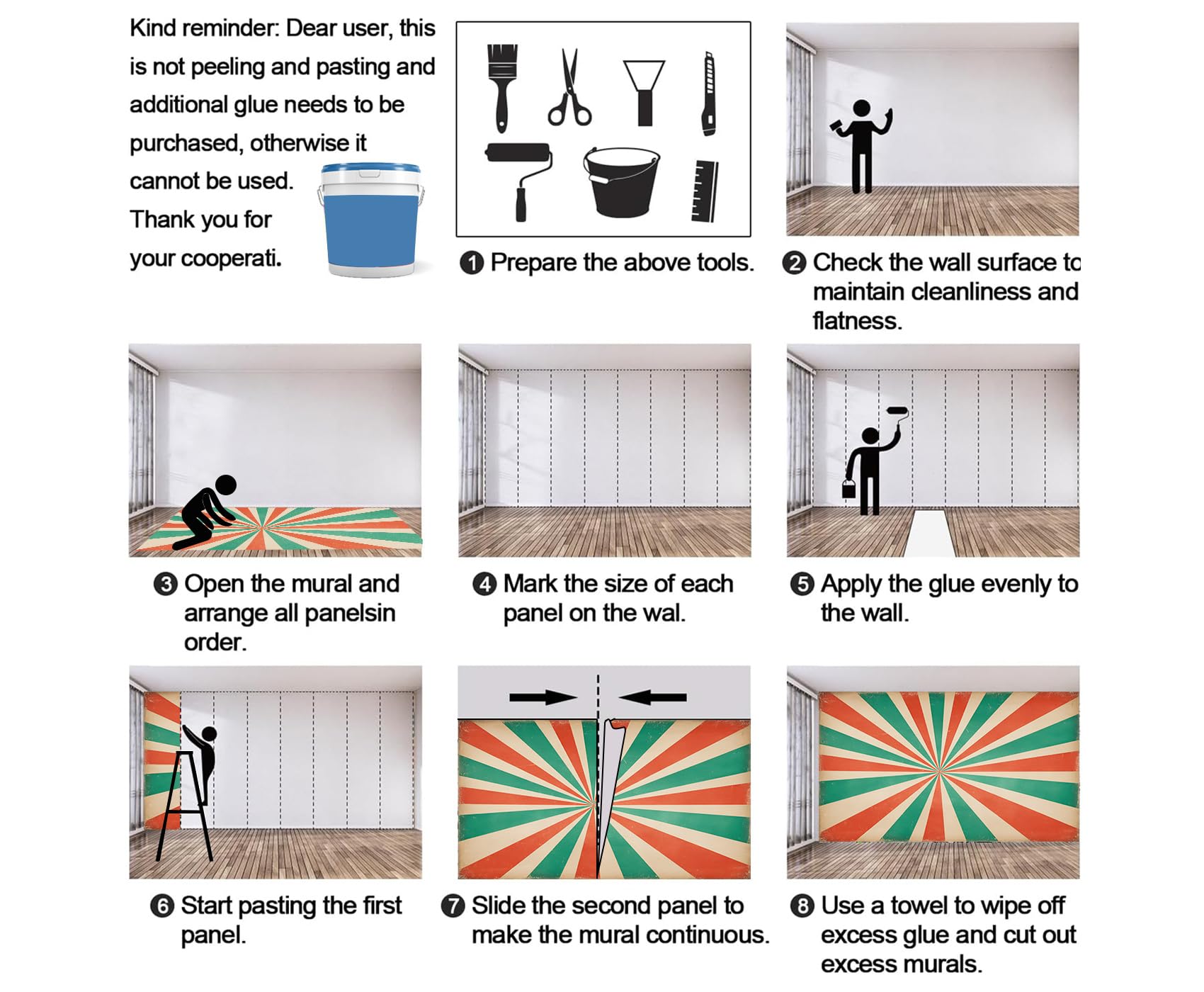 Kind reminder: Dear user, this is not peeling and pasting and additional glue needs to be purchased, otherwise it cannot be used. Thank you for your cooperati.

❶ Prepare the above tools.

❷ Check the wall surface to maintain cleanliness and flatness.

❸ Open the mural and arrange all panelsin order.

❹ Mark the size of each panel on the wal.

❺ Apply the glue evenly to the wall.

❻ Start pasting the first panel.

❼ Slide the second panel to make the mural continuous.

❽ Use a towel to wipe off excess glue and cut out excess murals.