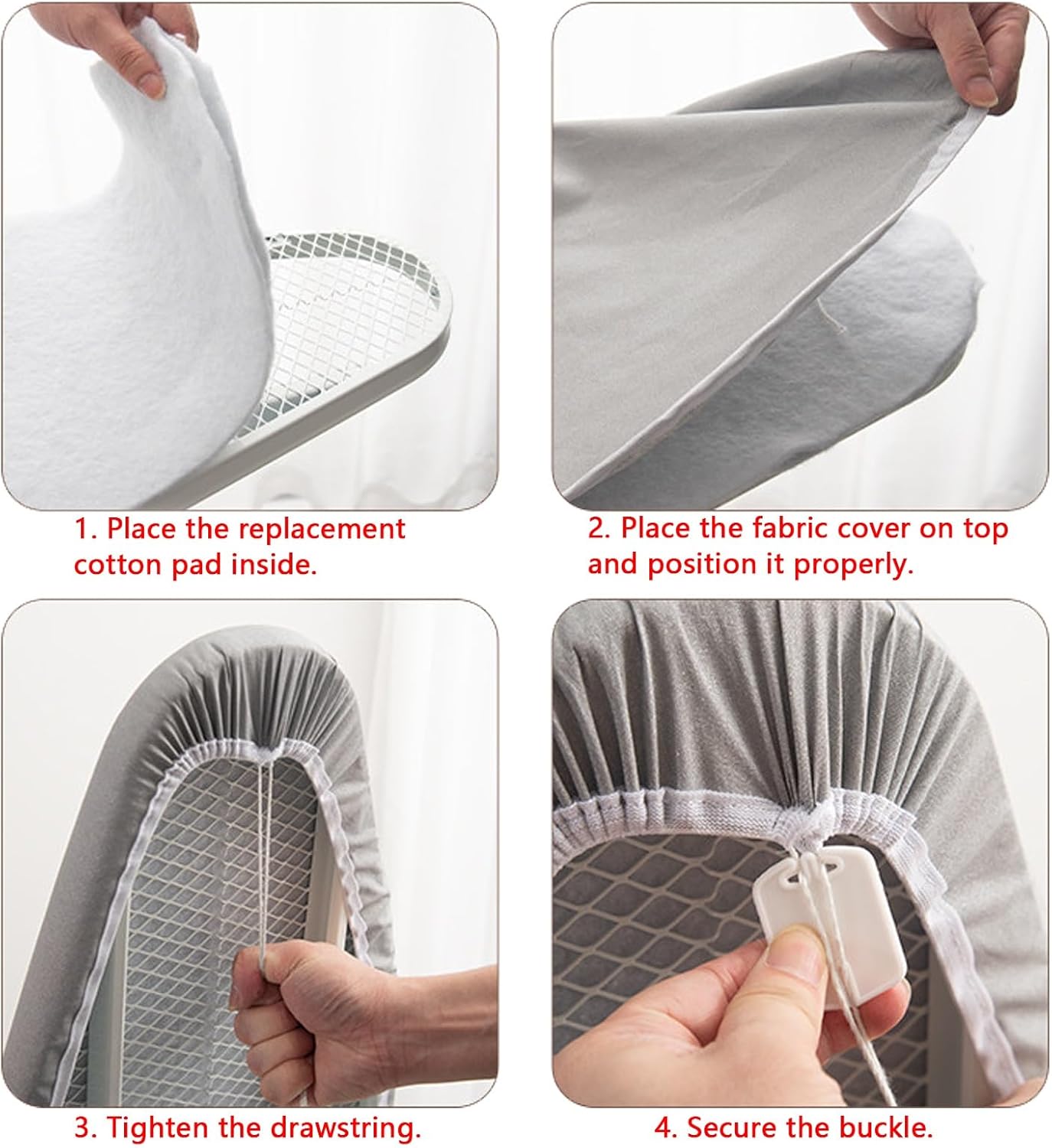 1. Place the replacement cotton pad inside.

2. Place the fabric cover on top and position it properly.

3. Tighten the drawstring.

4. Secure the buckle.