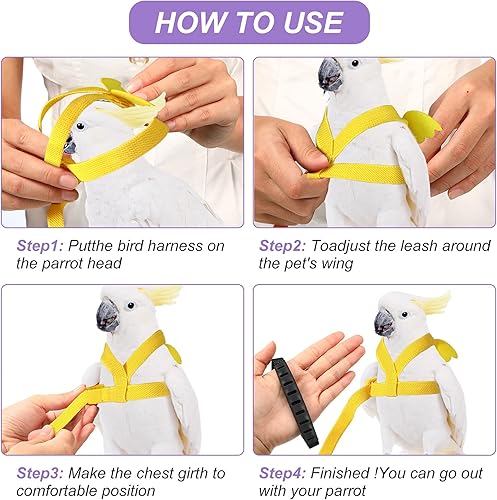 HOW TO USE

Step1: Putthe bird harness on the parrot head

Step2: Toadjust the leash around the pet's wing

Step3: Make the chest girth to comfortable position

Step4: Finished !You can go out with your parrot