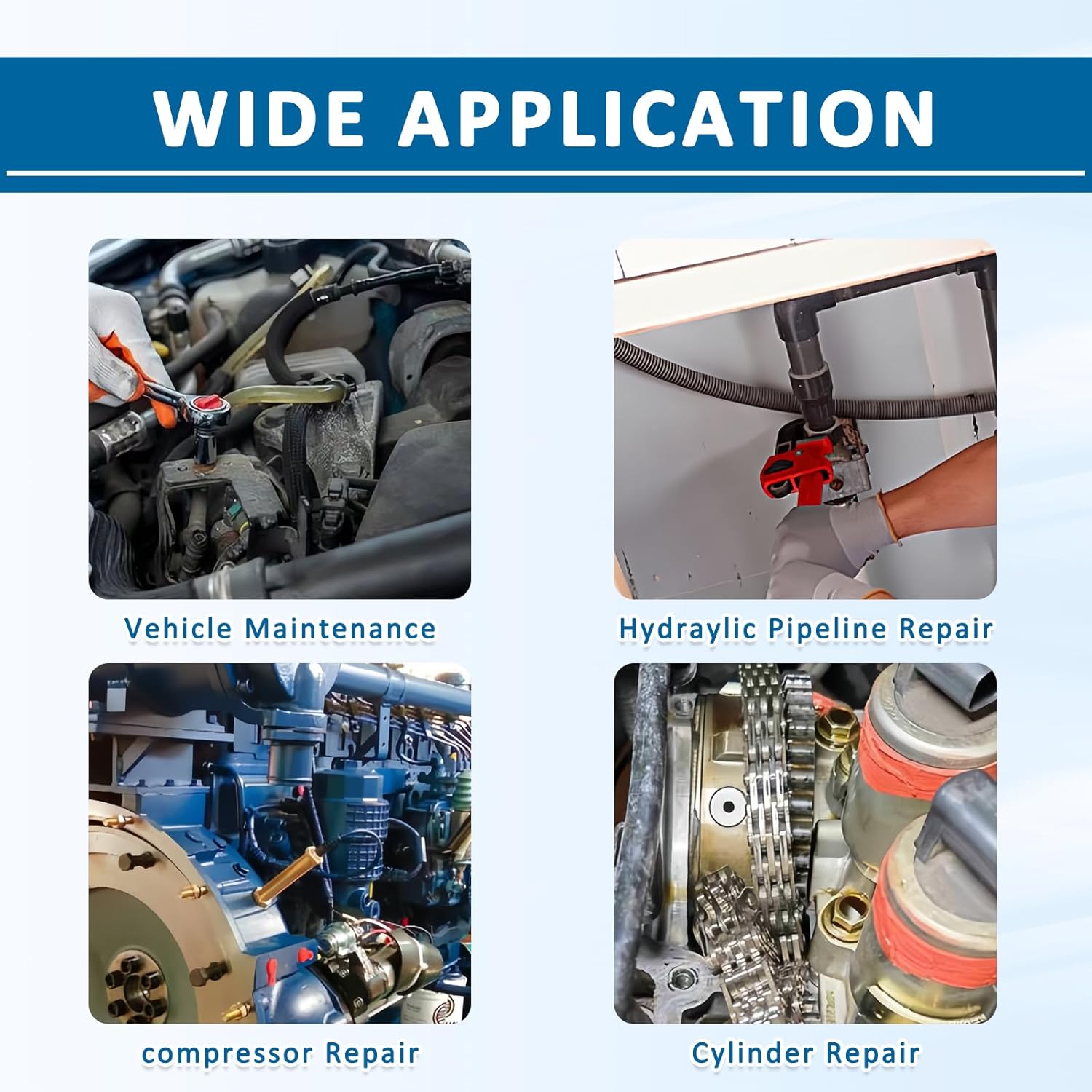 WIDE APPLICATION

Vehicle Maintenance

Hydraylic Pipeline Repair

compressor Repair

Cylinder Repair