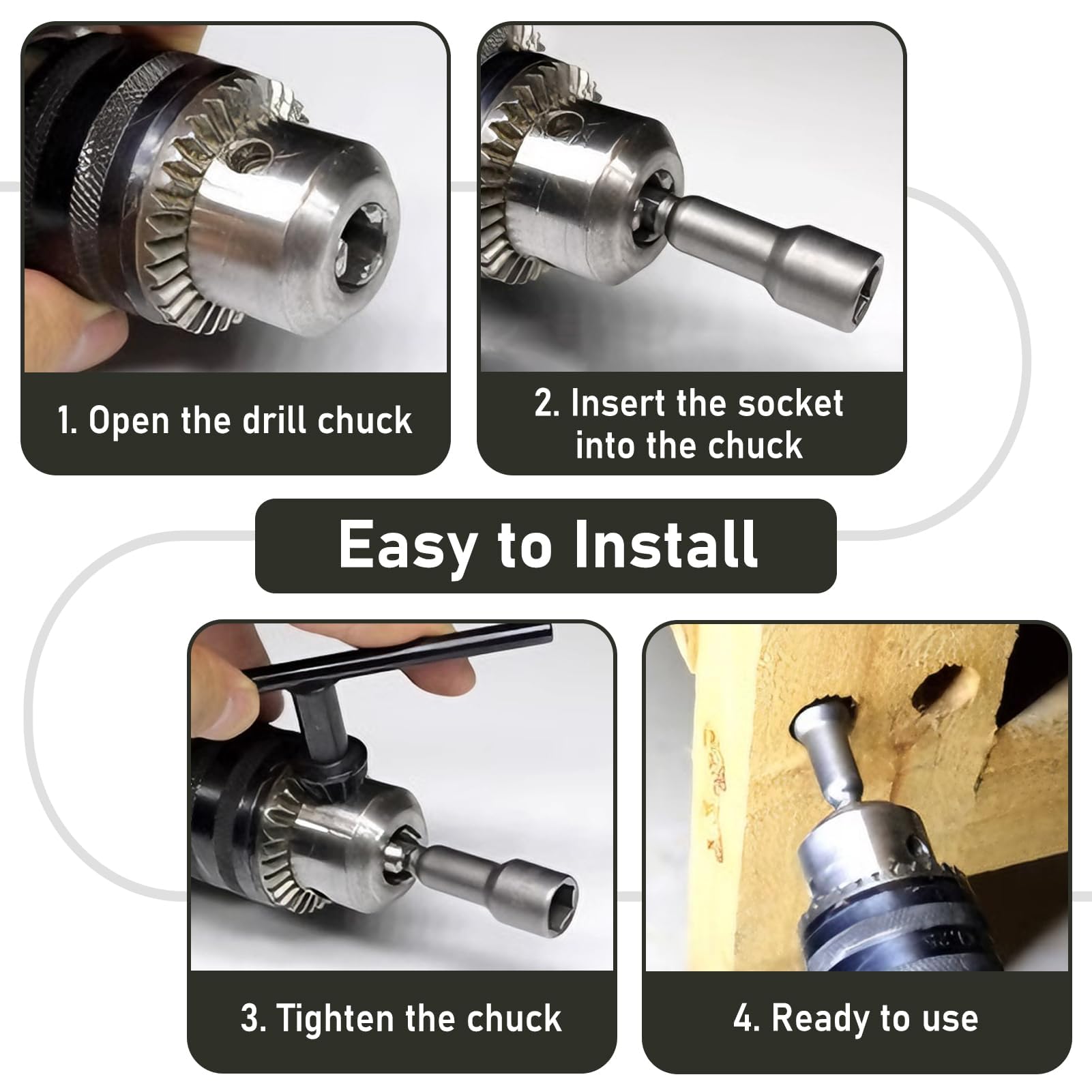 1. Open the drill chuck

2. Insert the socket into the chuck

Easy to Install

3. Tighten the chuck

4. Ready to use