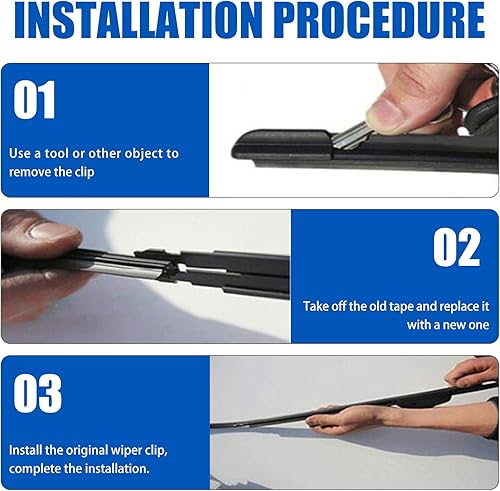 INSTALLATION PROCEDURE

01

Use a tool or other object to remove the clip

02

Take off the old tape and replace it with a new one

03

Install the original wiper clip, complete the installation.