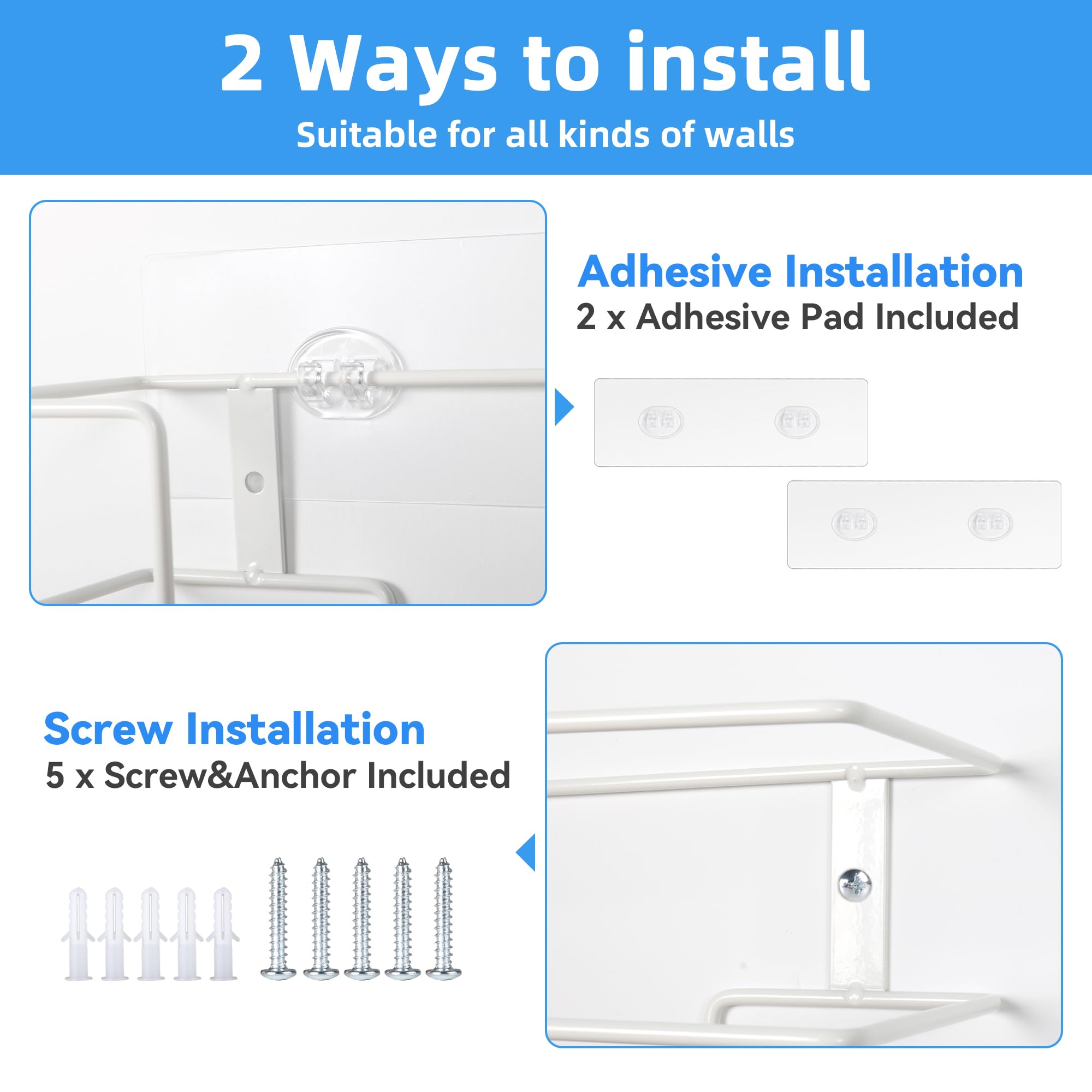 2 Ways to install
Suitable for all kinds of walls

Adhesive Installation
2 x Adhesive Pad Included

Screw Installation
5 x Screw&Anchor Included