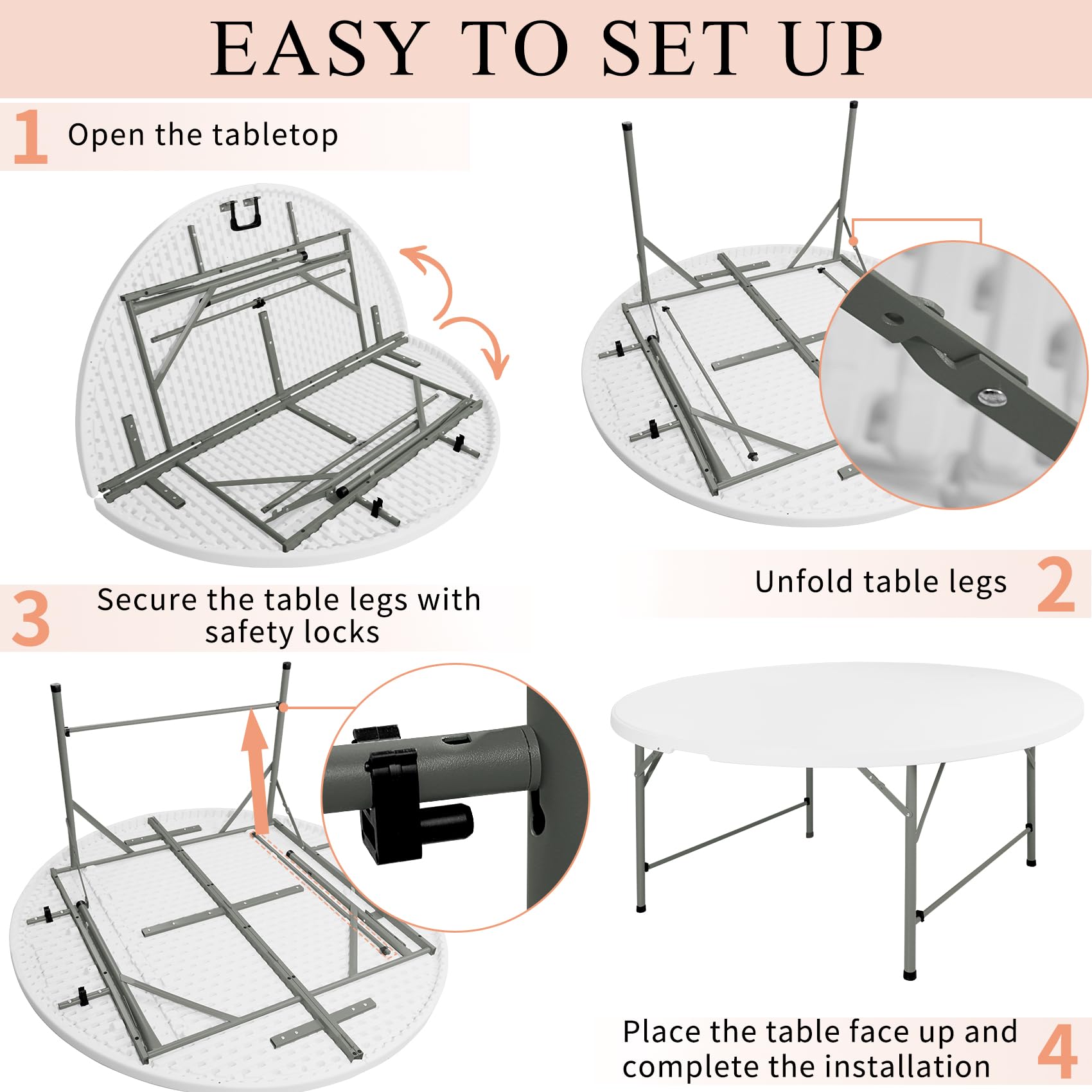 EASY TO SET UP

1 Open the tabletop

Unfold table legs 2

3 Secure the table legs with safety locks

Place the table face up and complete the installation 4