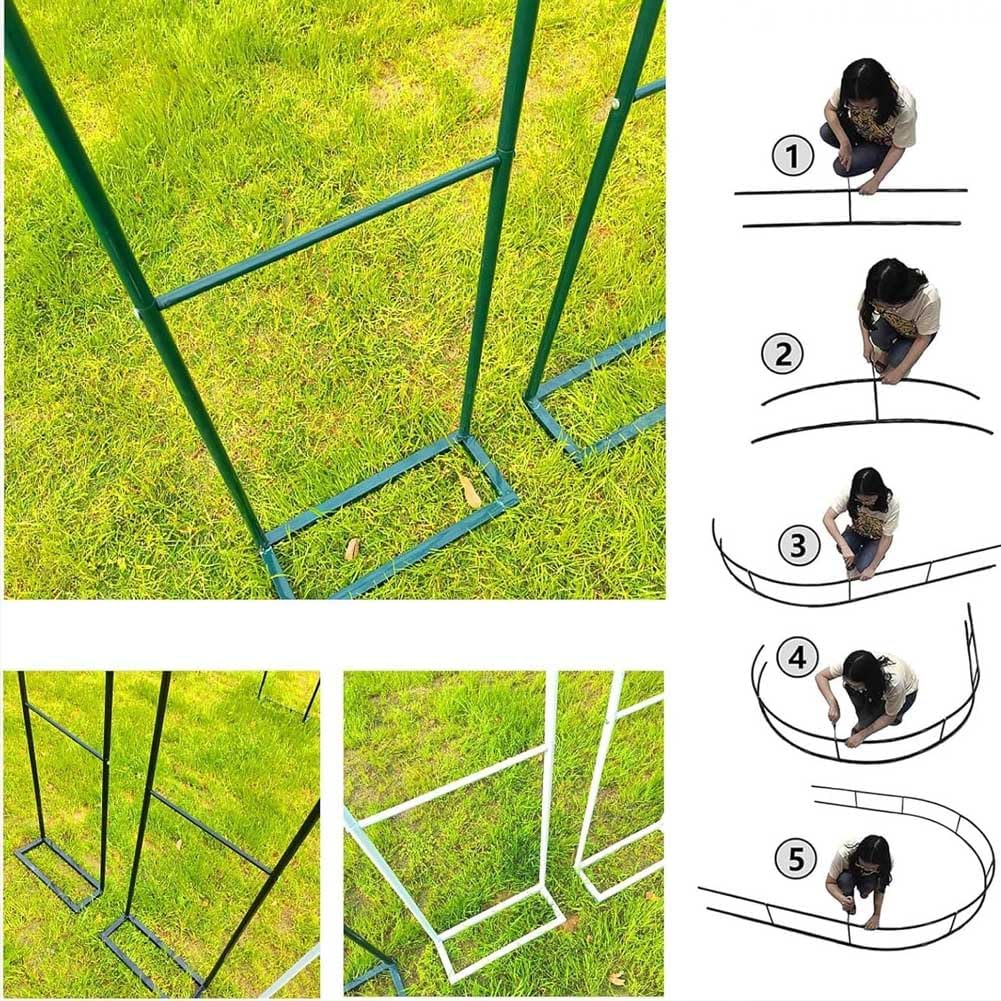 1
2
3
4
5