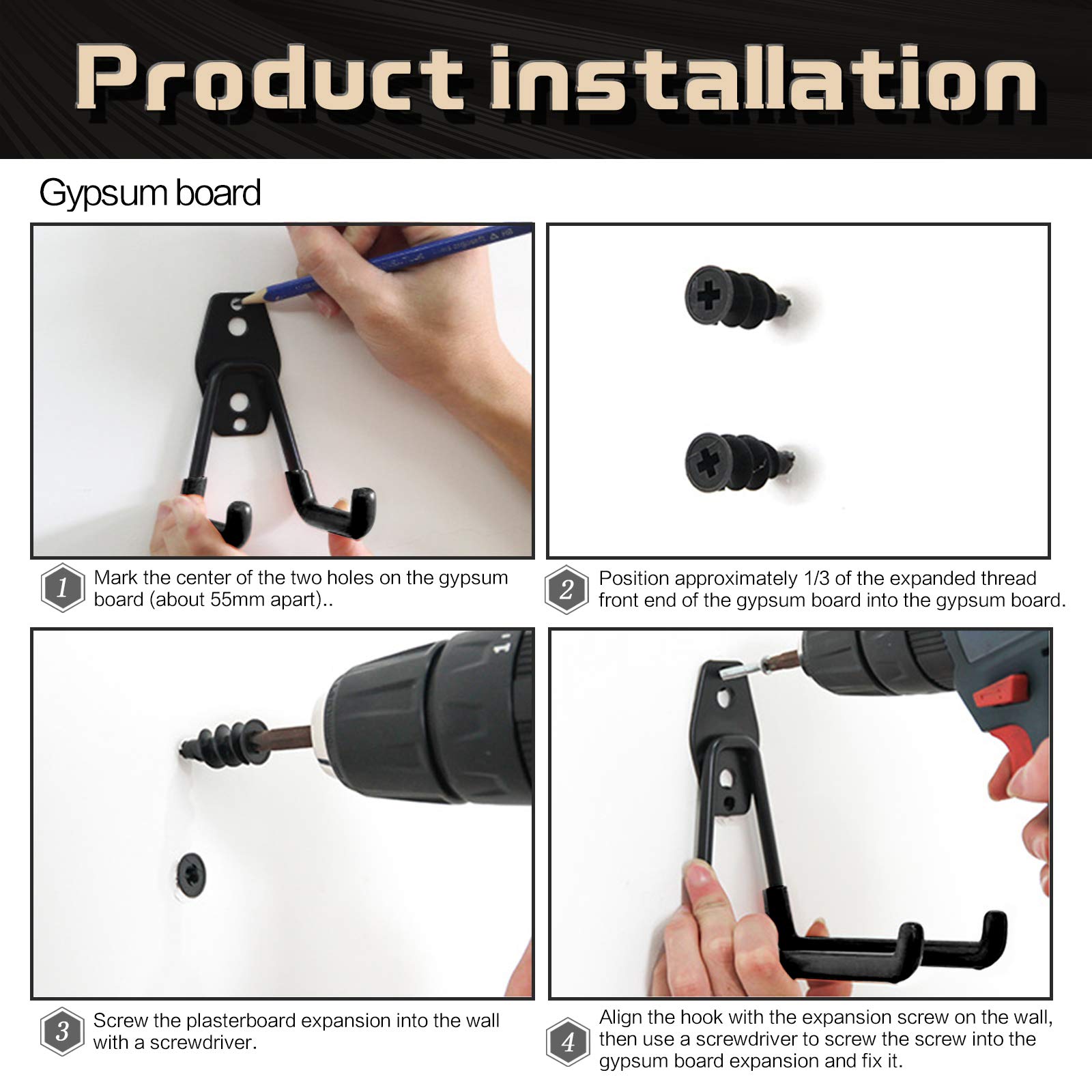 Product installation

Gypsum board

1 Mark the center of the two holes on the gypsum board (about 55mm apart)..

2 Position approximately 1/3 of the expanded thread front end of the gypsum board into the gypsum board.

3 Screw the plasterboard expansion into the wall with a screwdriver.

4 Align the hook with the expansion screw on the wall, then use a screwdriver to screw the screw into the gypsum board expansion and fix it.