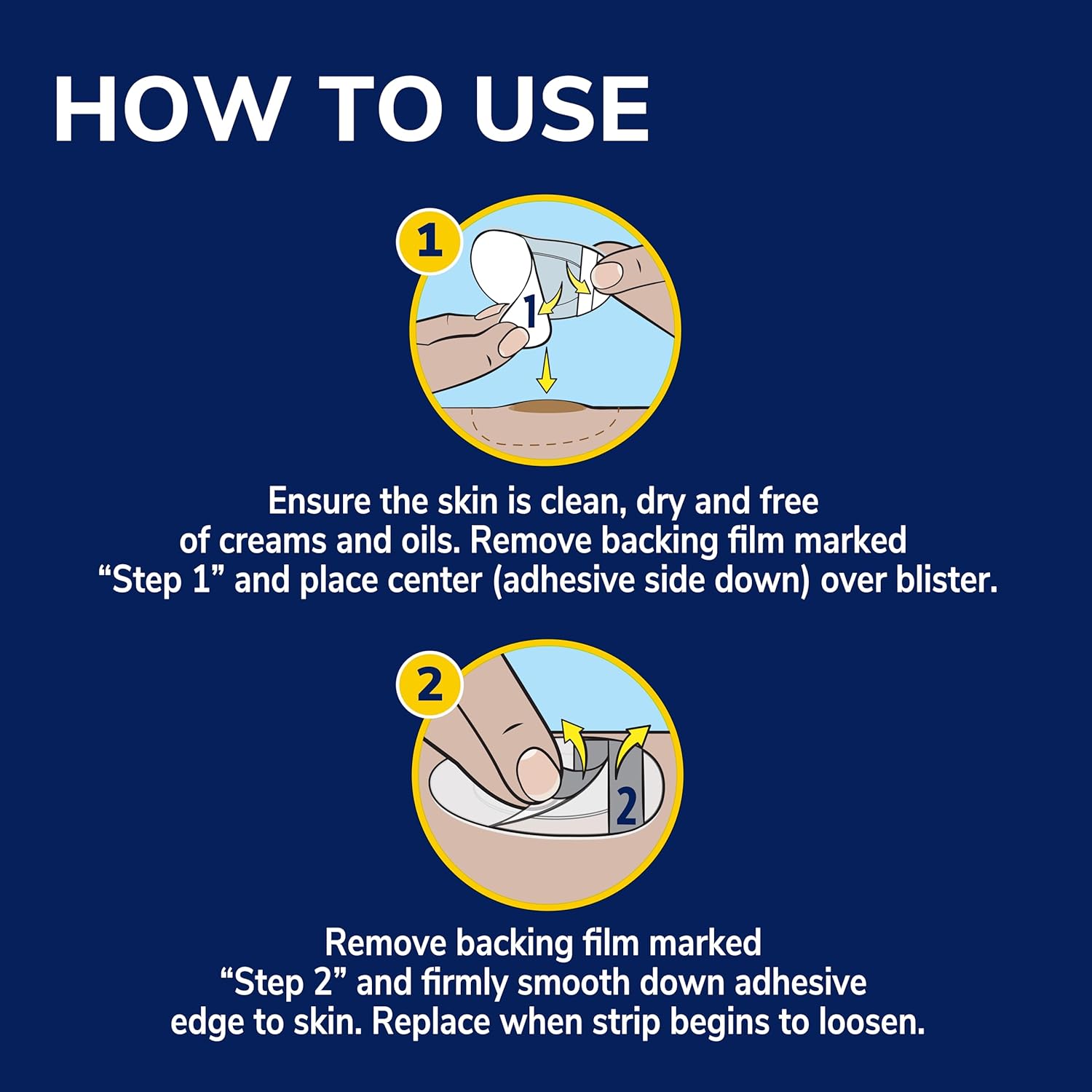 HOW TO USE

1

1

Ensure the skin is clean, dry and free of creams and oils. Remove backing film marked “Step 1” and place center (adhesive side down) over blister.

2

2

Remove backing film marked “Step 2” and firmly smooth down adhesive edge to skin. Replace when strip begins to loosen.