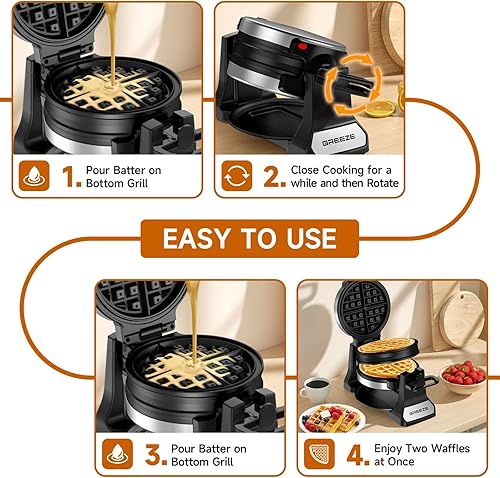 GREEZE

1. Pour Batter on Bottom Grill

2. Close Cooking for a while and then Rotate

EASY TO USE

GREEZE

3. Pour Batter on Bottom Grill

4. Enjoy Two Waffles at Once