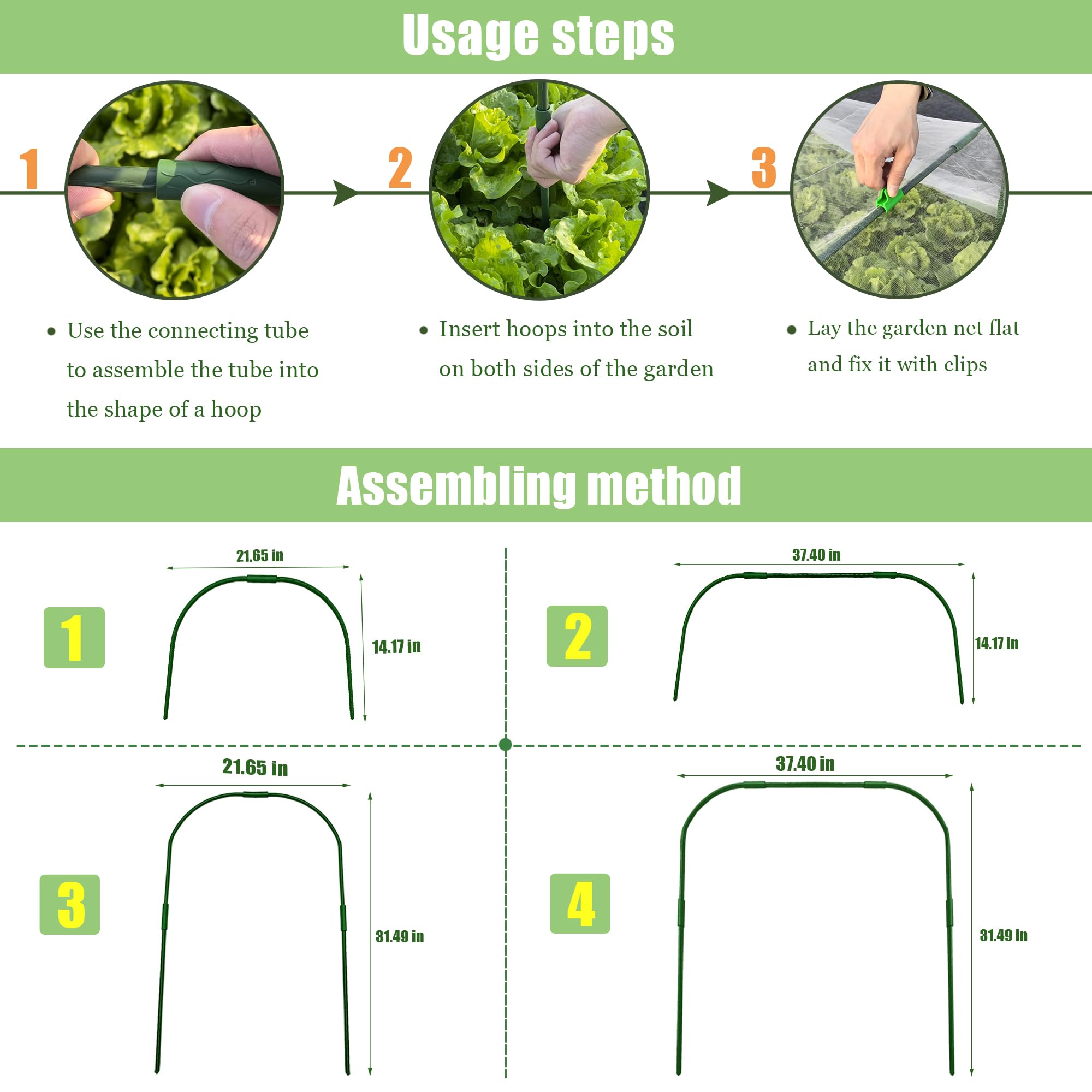 Usage steps

1

2

3

• Use the connecting tube to assemble the tube into the shape of a hoop

• Insert hoops into the soil on both sides of the garden

• Lay the garden net flat and fix it with clips

Assembling method

1

21.65 in

14.17 in

2

37.40 in

14.17 in

3

21.65 in

31.49 in

4

37.40 in

31.49 in