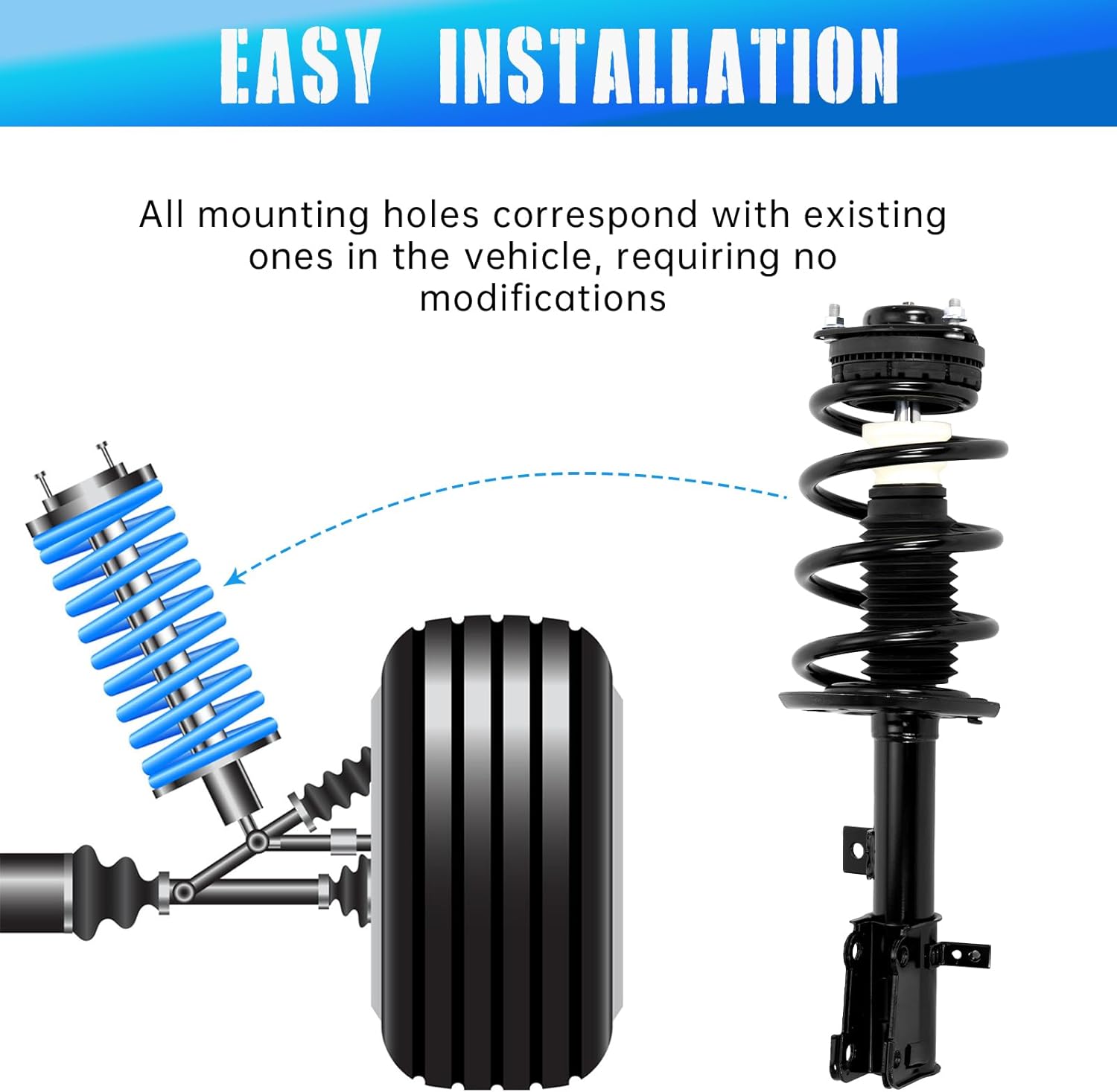 EASY INSTALLATION

All mounting holes correspond with existing ones in the vehicle, requiring no modifications