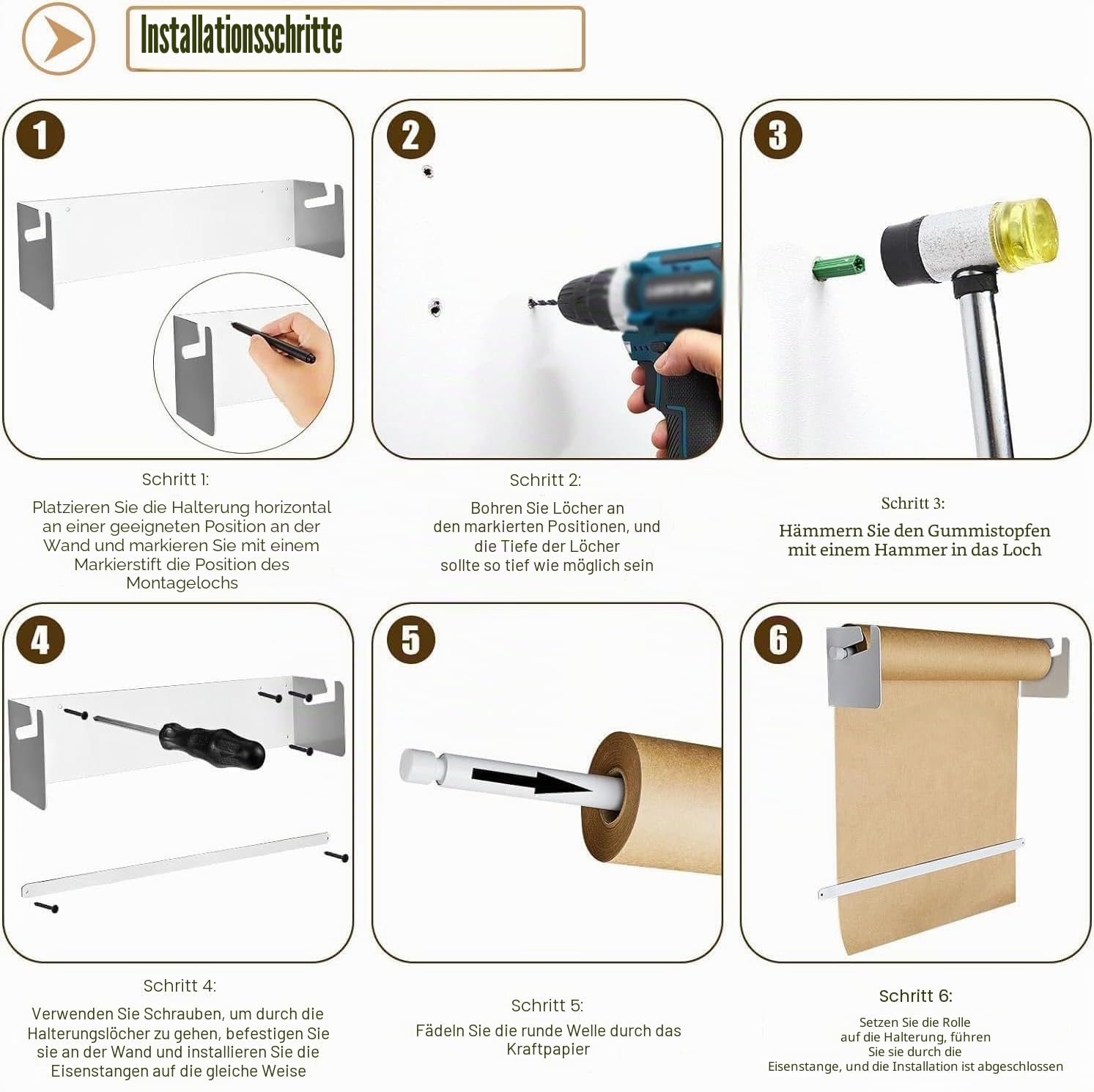 Installationsschritte

1

2

3

Schritt 1:

Platzieren Sie die Halterung horizontal an einer geeigneten Position an der Wand und markieren Sie mit einem Markierstift die Position des Montagelochs

Schritt 2:

Bohren Sie Löcher an den markierten Positionen, und die Tiefe der Löcher sollte so tief wie möglich sein

Schritt 3:

Hämmern Sie den Gummistopfen mit einem Hammer in das Loch

4

5

6

Schritt 4:

Verwenden Sie Schrauben, um durch die Halterungslöcher zu gehen, befestigen Sie sie an der Wand und installieren Sie die Eisenstangen auf die gleiche Weise

Schritt 5:

Fädeln Sie die runde Welle durch das Kraftpapier

Schritt 6:

Setzen Sie die Rolle auf die Halterung, führen Sie sie durch die Eisenstange, und die Installation ist abgeschlossen