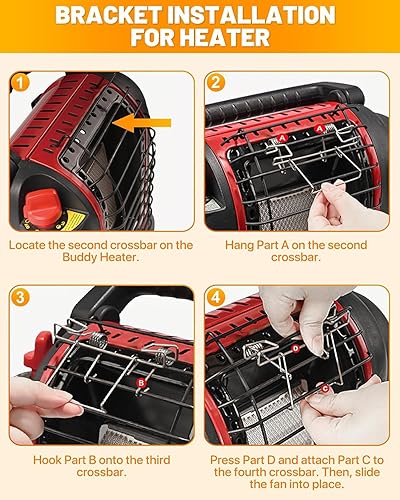 BRACKET INSTALLATION FOR HEATER

1

Locate the second crossbar on the Buddy Heater.

2

A A

Hang Part A on the second crossbar.

3

B

Hook Part B onto the third crossbar.

4

D C

Press Part D and attach Part C to the fourth crossbar. Then, slide the fan into place.