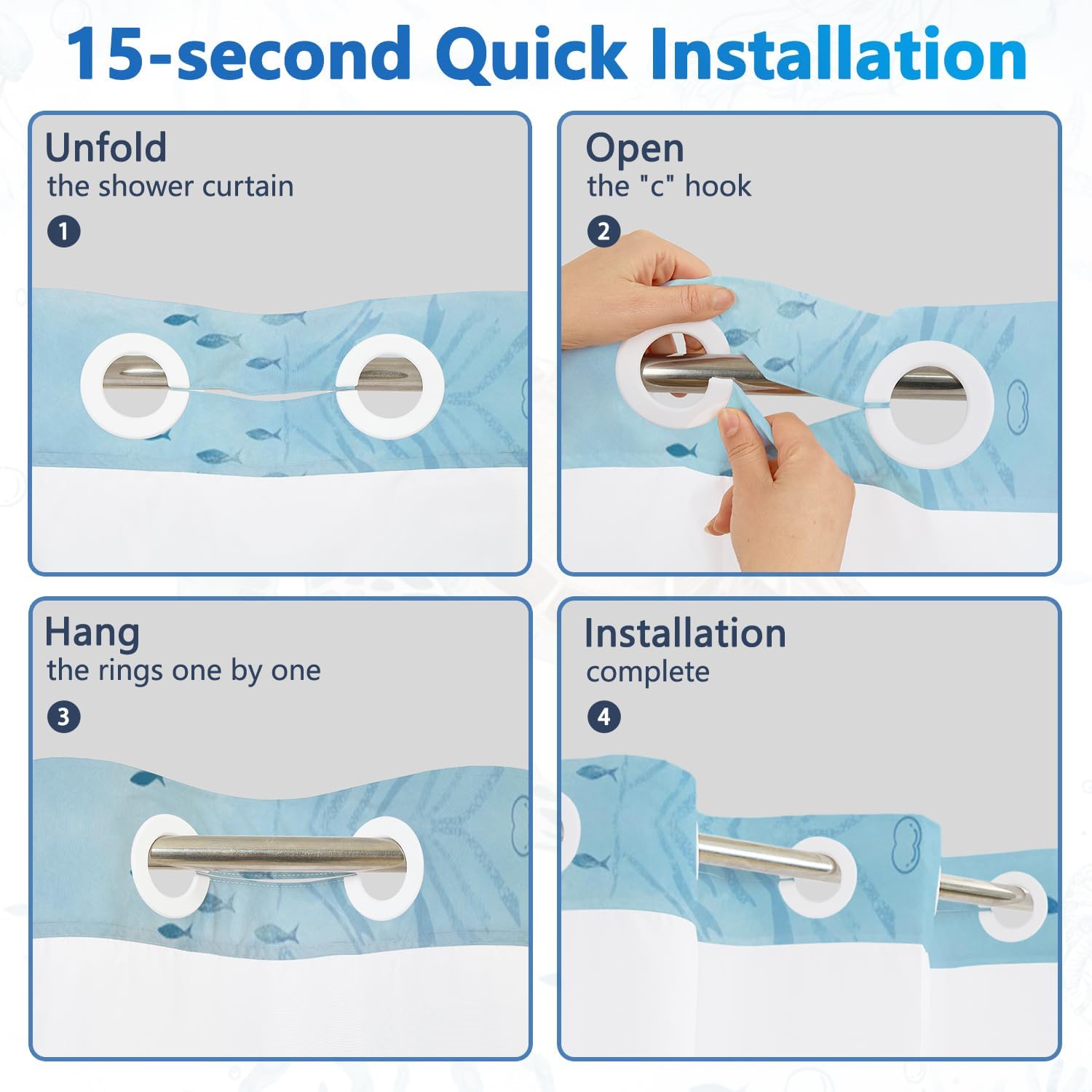 15-second Quick Installation

Unfold
the shower curtain
1

Open
the "c" hook
2

Hang
the rings one by one
3

Installation
complete
4