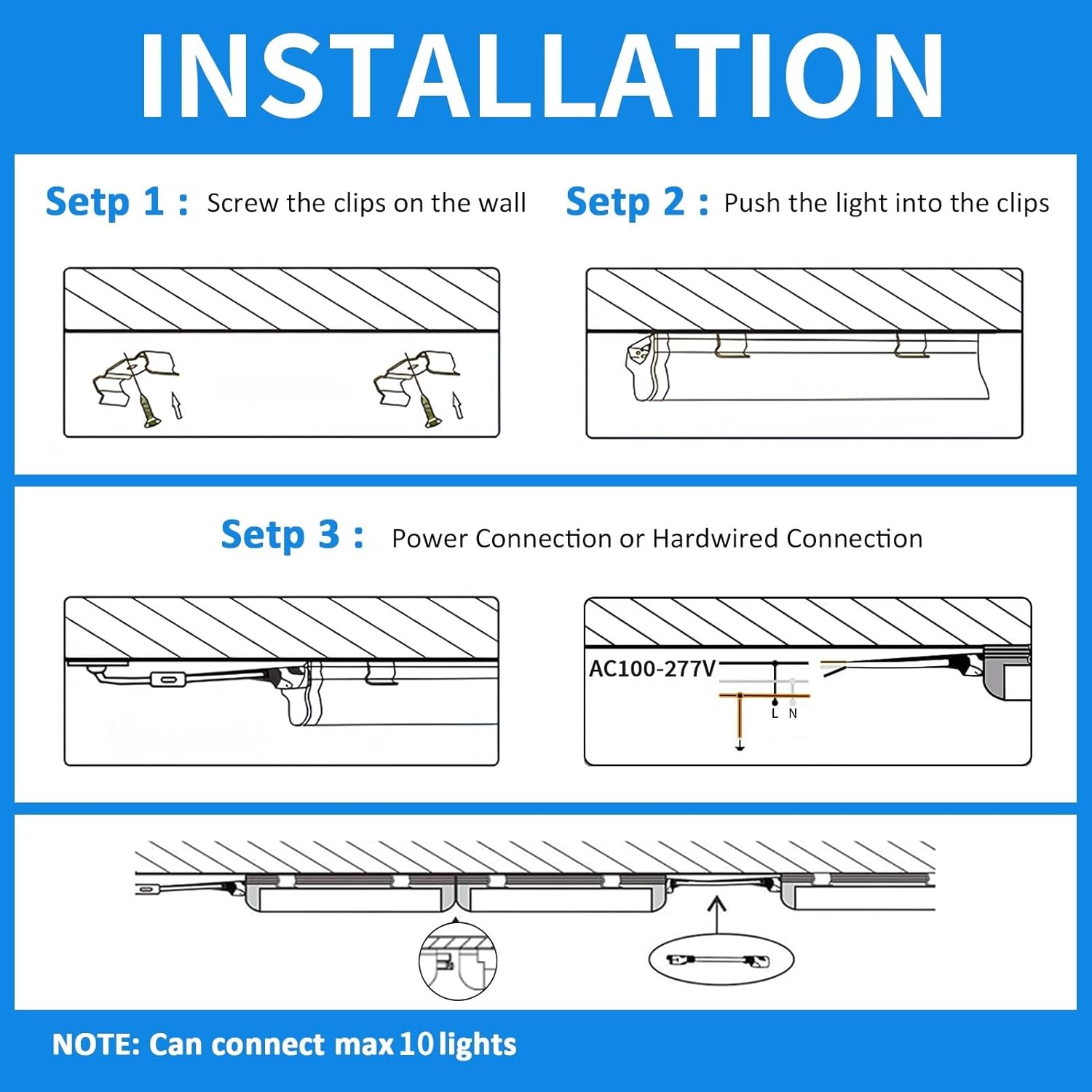 INSTALLATION

Setp 1 : Screw the clips on the wall

Setp 2 : Push the light into the clips

Setp 3 : Power Connection or Hardwired Connection

AC100-277V

L N

NOTE: Can connect max 10 lights