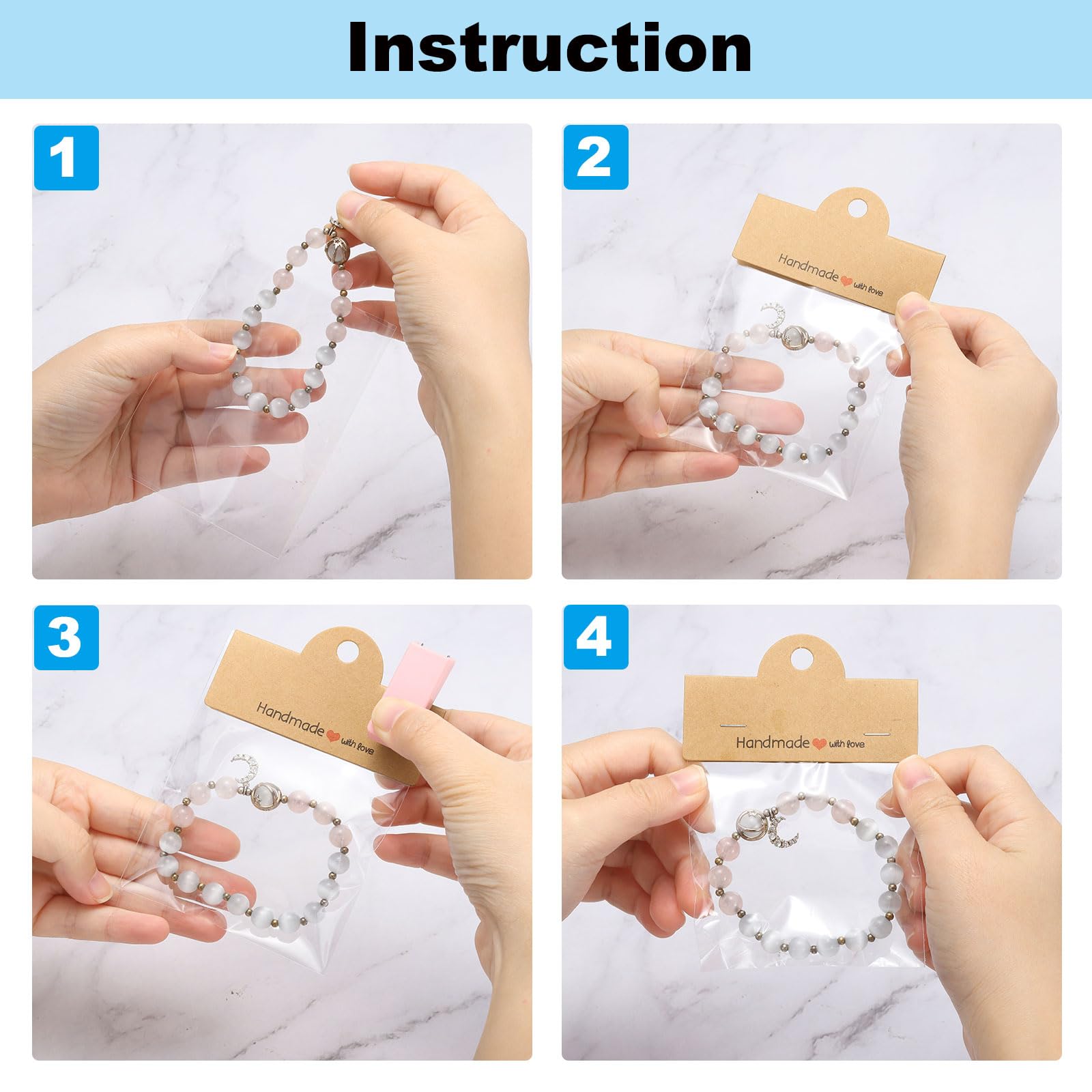 Instruction

1

2

Handmade with love

3

Handmade with love

4

Handmade with love