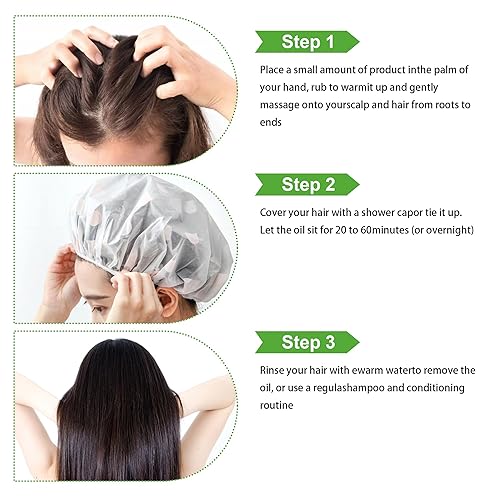 Step 1

Place a small amount of product inthe palm of your hand, rub to warmit up and gently massage onto yourscalp and hair from roots to ends

Step 2

Cover your hair with a shower capor tie it up. Let the oil sit for 20 to 60minutes (or overnight)

Step 3

Rinse your hair with ewarm waterto remove the oil, or use a regulashampoo and conditioning routine