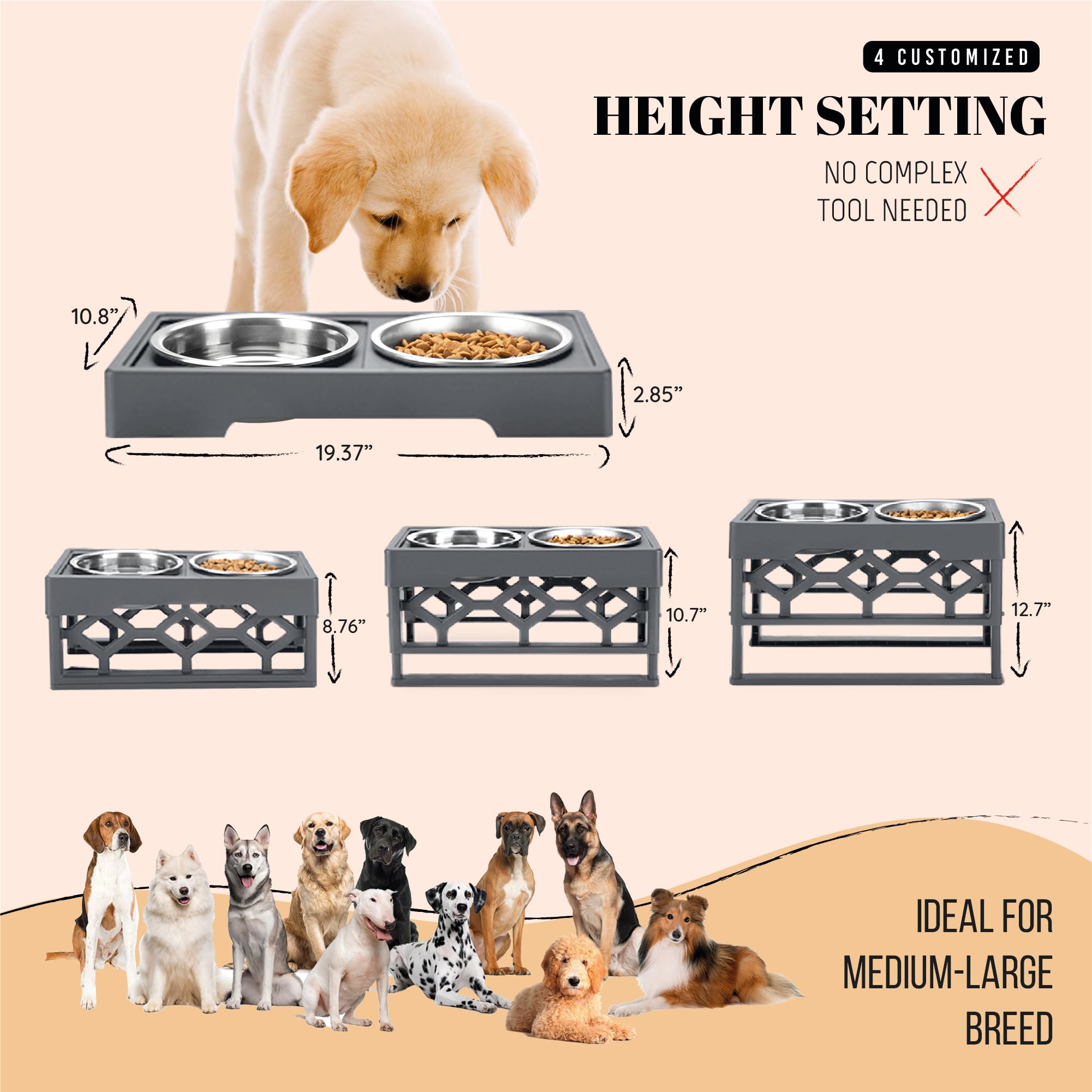 4 CUSTOMIZED

HEIGHT SETTING

NO COMPLEX TOOL NEEDED

10.8”

2.85”

19.37”

8.76”

10.7”

12.7”

IDEAL FOR MEDIUM-LARGE BREED