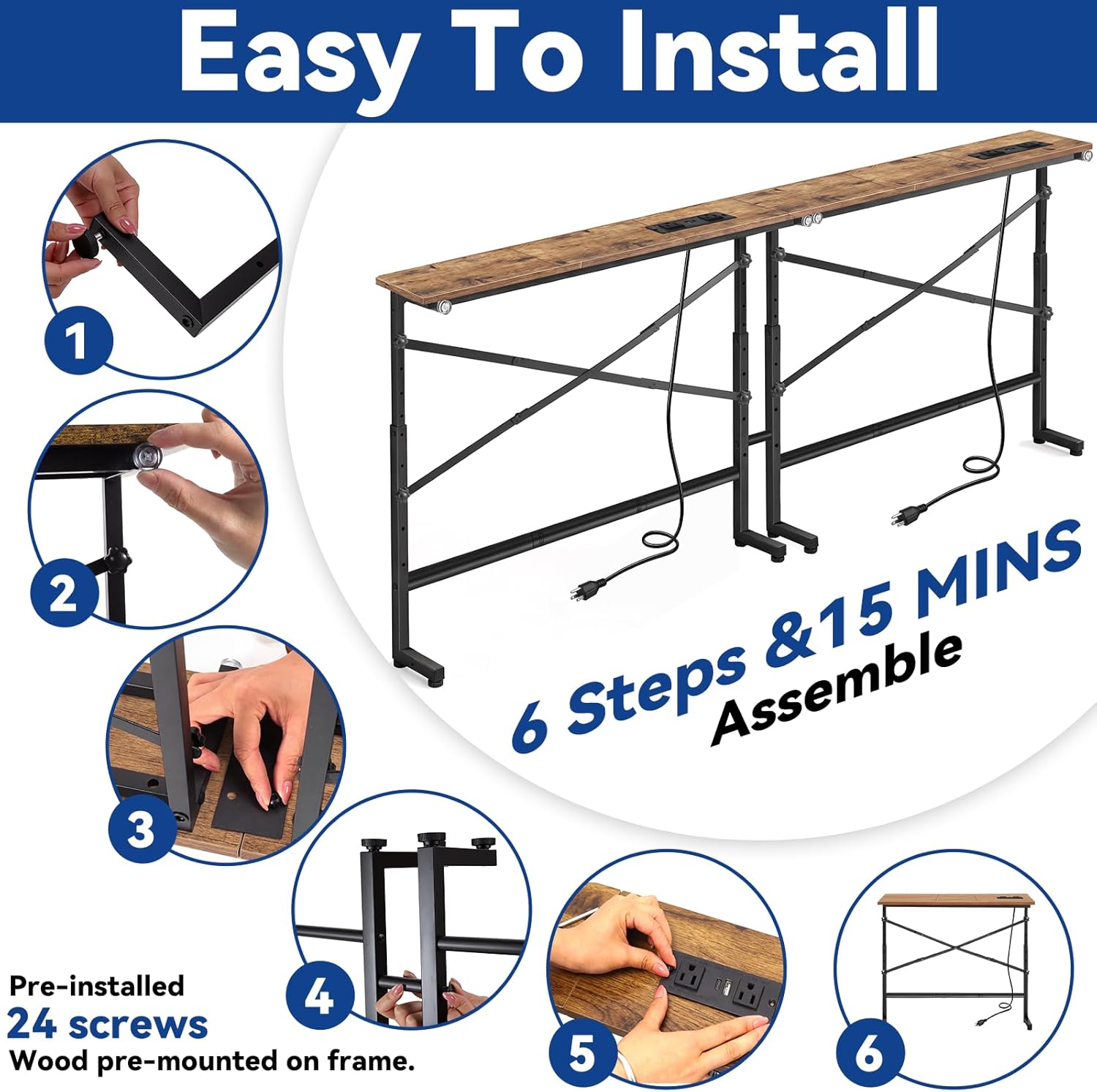 Easy To Install

1

2

3

4

5

6

6 Steps &15 MINS
Assemble

Pre-installed
24 screws
Wood pre-mounted on frame.