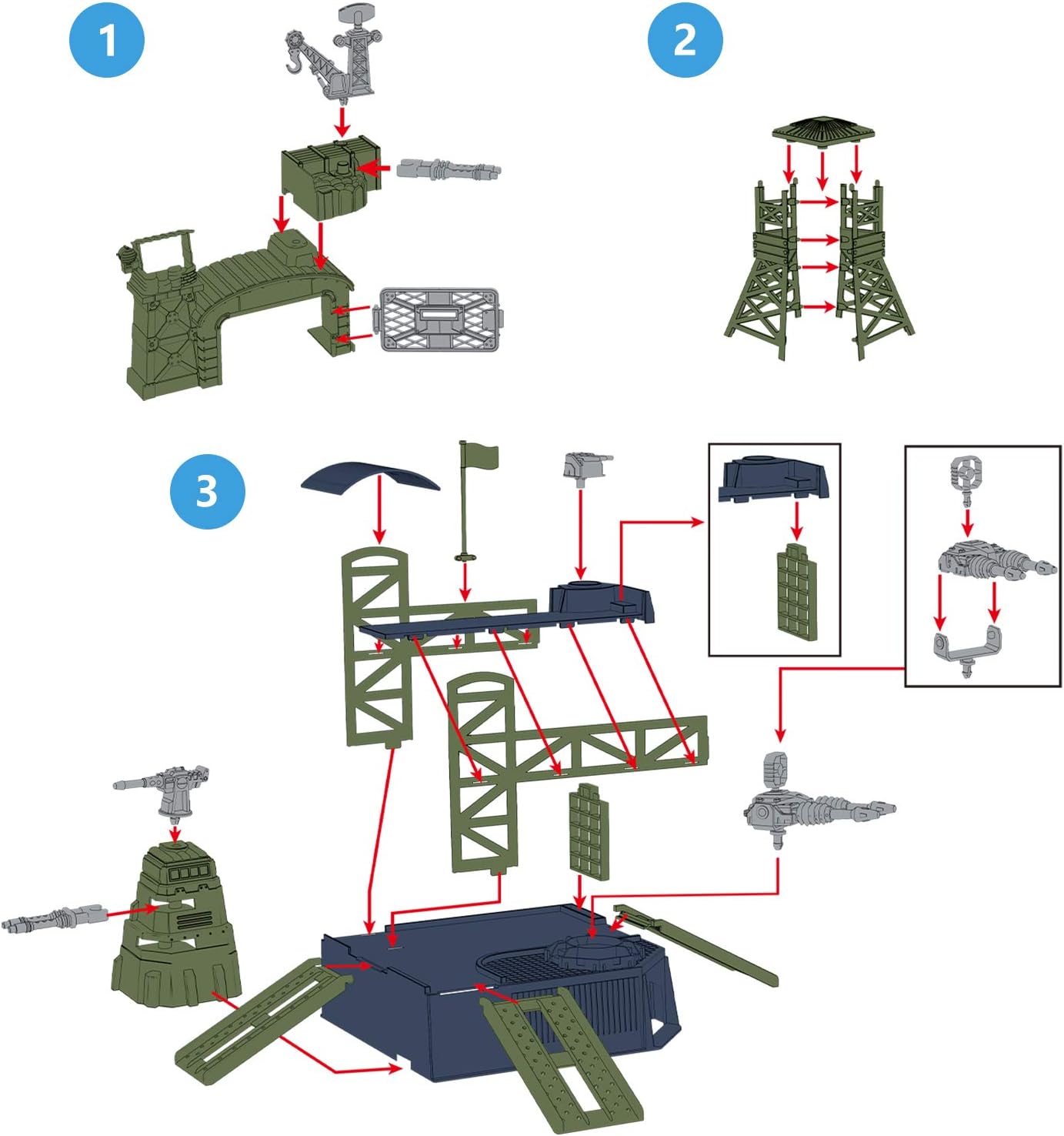 1

2

3