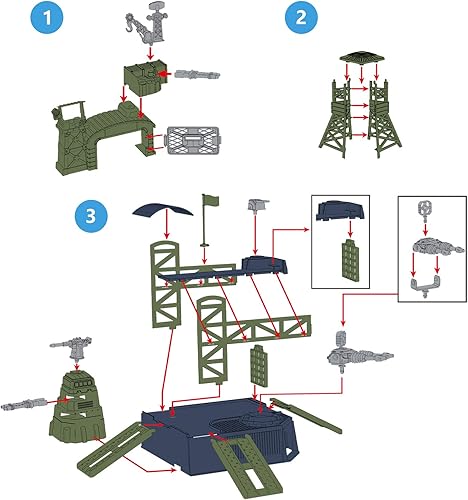 1

2

3