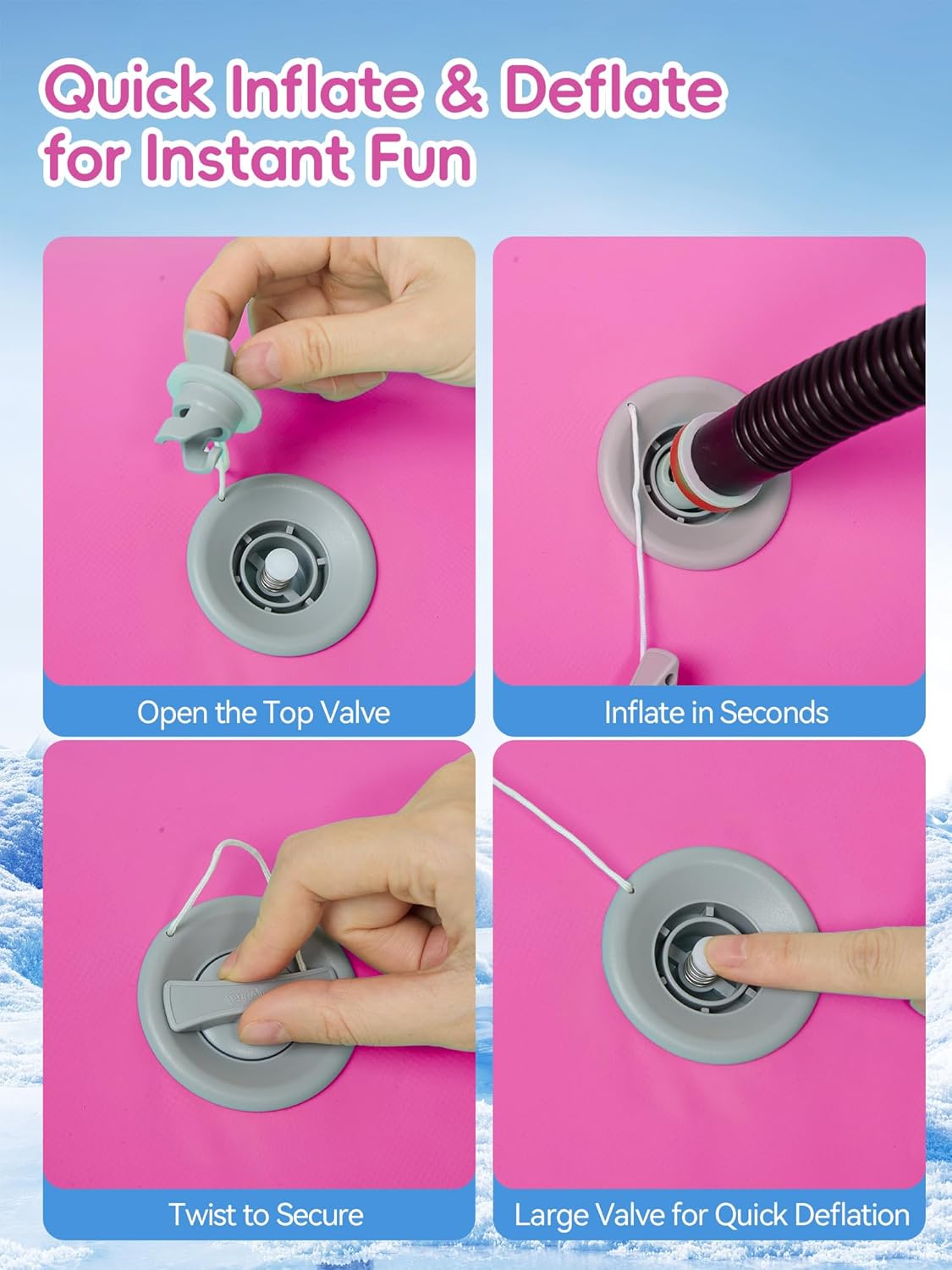 Quick Inflate & Deflate for Instant Fun

Open the Top Valve

Inflate in Seconds

Twist to Secure

Large Valve for Quick Deflation