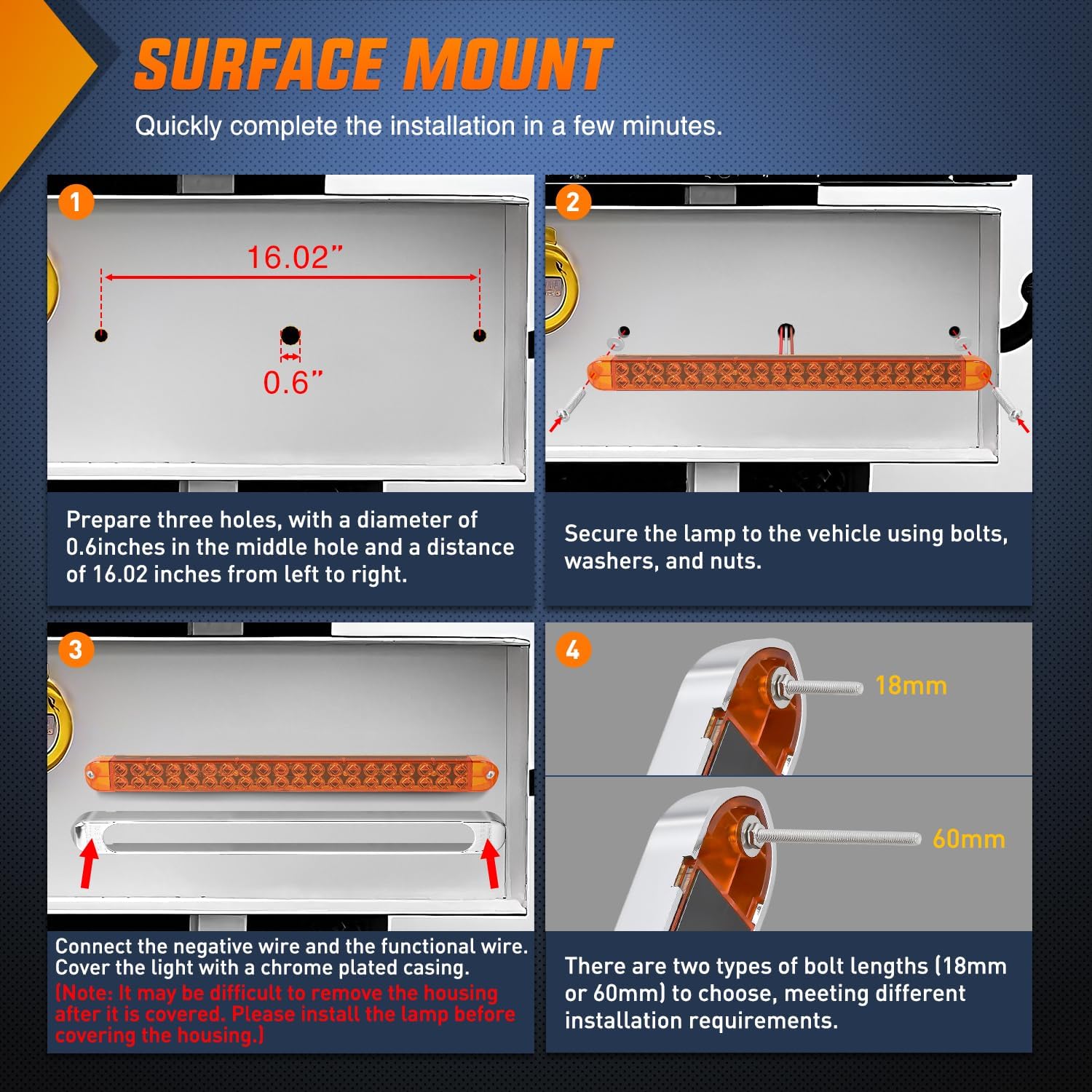 SURFACE MOUNT

Quickly complete the installation in a few minutes.

1

16.02”

0.6”

Prepare three holes, with a diameter of 0.6inches in the middle hole and a distance of 16.02 inches from left to right.

2

Secure the lamp to the vehicle using bolts, washers, and nuts.

3

Connect the negative wire and the functional wire. Cover the light with a chrome plated casing. (Note: It may be difficult to remove the housing after it is covered. Please install the lamp before covering the housing.)

4

18mm

60mm

There are two types of bolt lengths (18mm or 60mm) to choose, meeting different installation requirements.