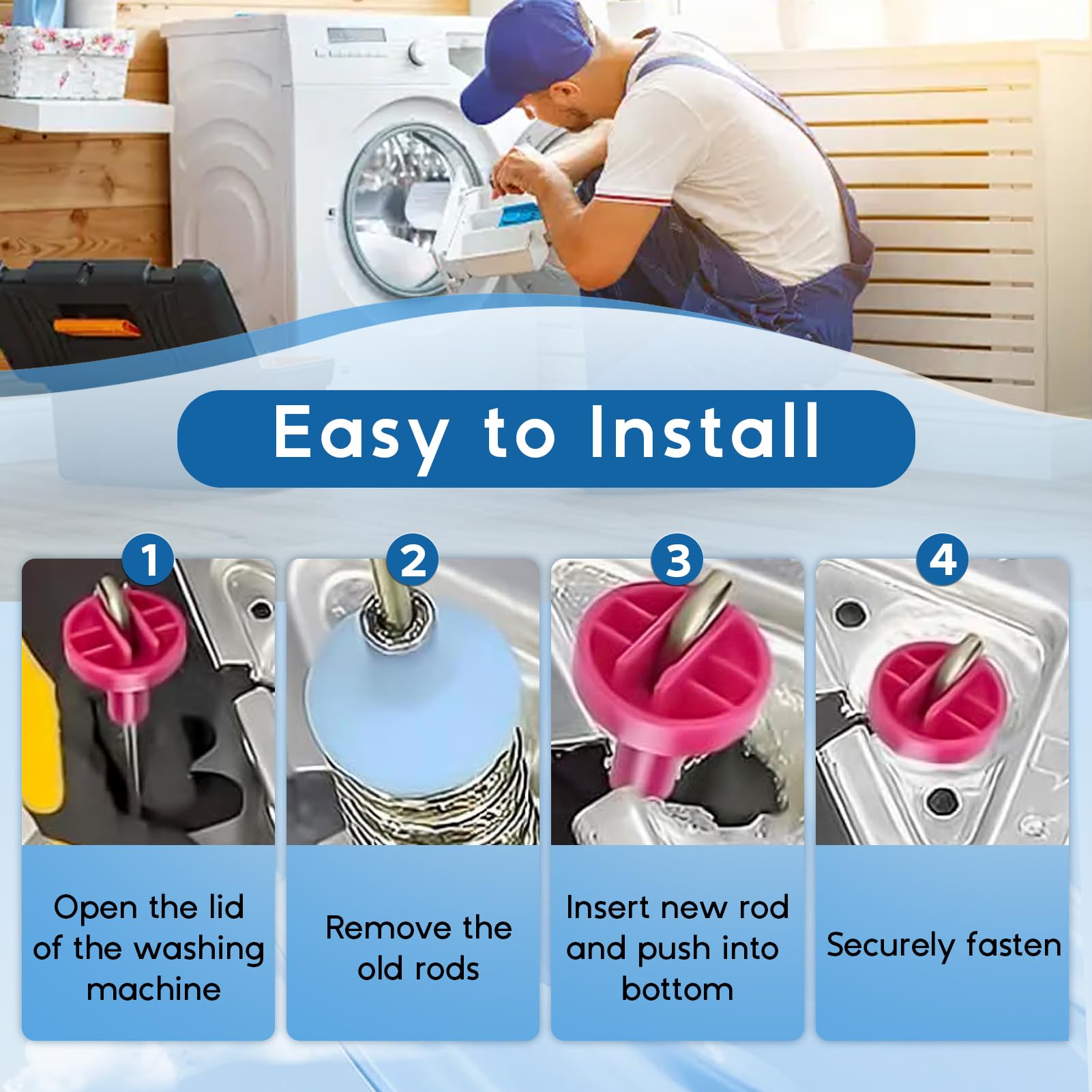 Easy to Install

1
Open the lid of the washing machine

2
Remove the old rods

3
Insert new rod and push into bottom

4
Securely fasten