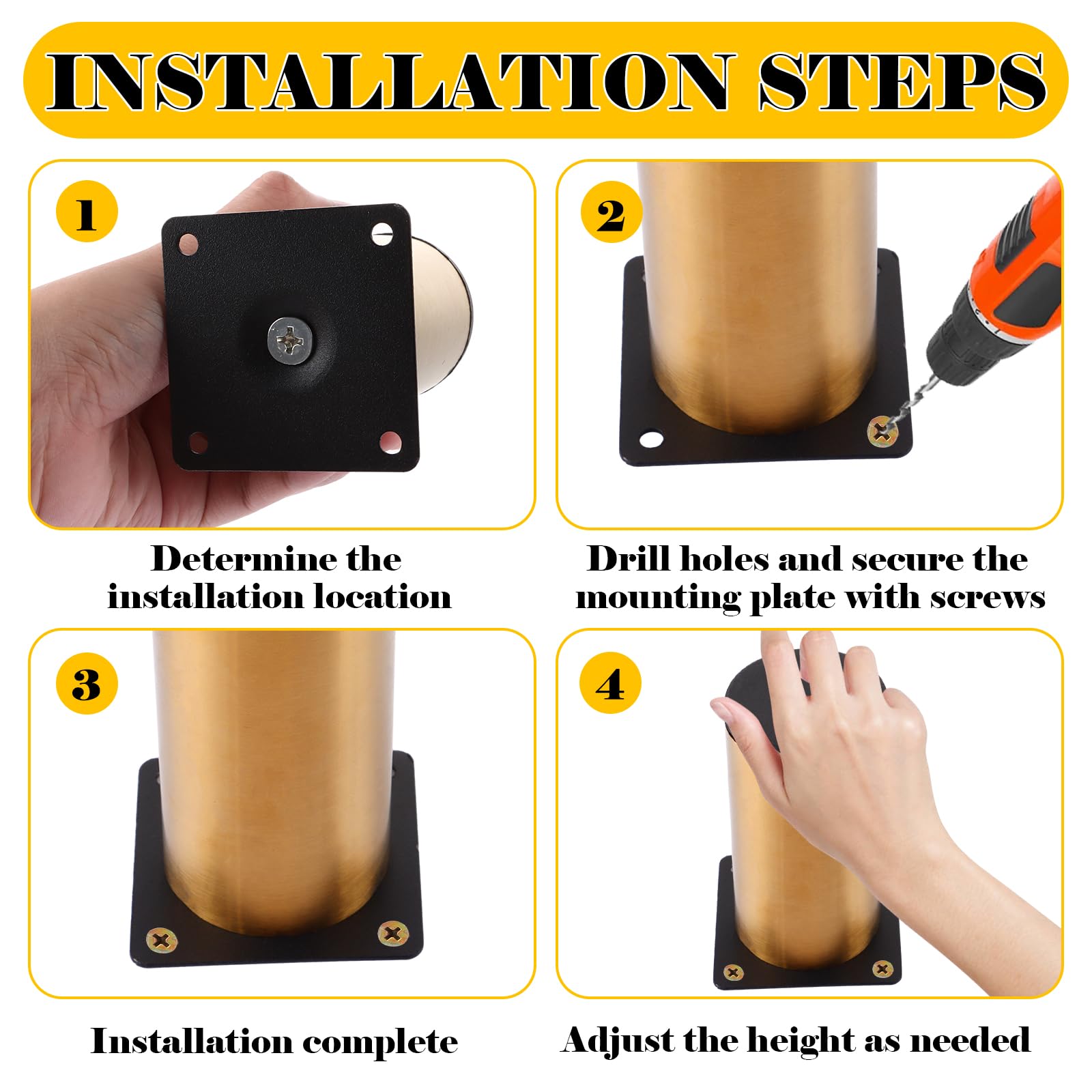 INSTALLATION STEPS

1

Determine the installation location

2

Drill holes and secure the mounting plate with screws

3

Installation complete

4

Adjust the height as needed