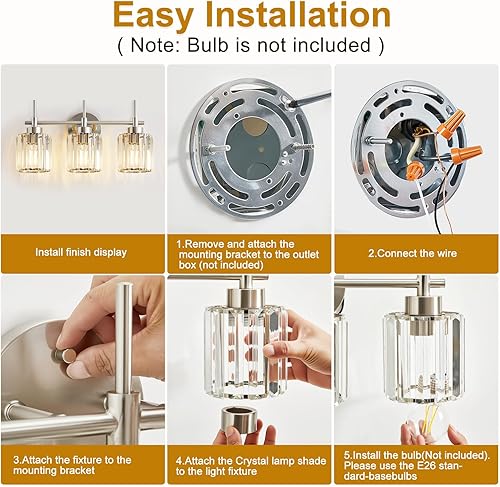 Easy Installation
( Note: Bulb is not included )

Install finish display

1.Remove and attach the mounting bracket to the outlet box (not included)

2.Connect the wire

3.Attach the fixture to the mounting bracket

4.Attach the Crystal lamp shade to the light fixture

5.Install the bulb(Not included). Please use the E26 standard-basebulbs