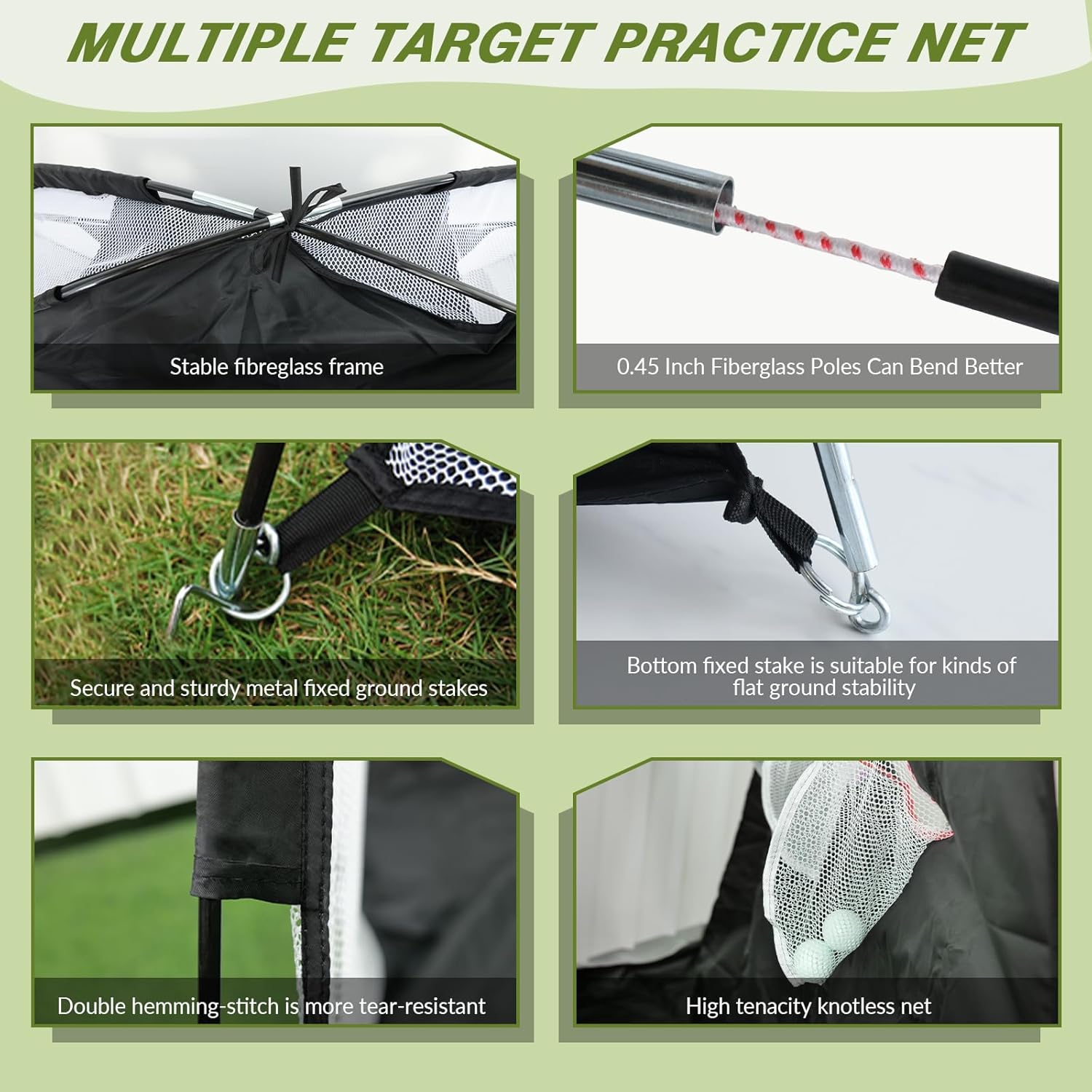 MULTIPLE TARGET PRACTICE NET

Stable fibreglass frame

0.45 Inch Fiberglass Poles Can Bend Better

Secure and sturdy metal fixed ground stakes

Bottom fixed stake is suitable for kinds of flat ground stability

Double hemming-stitch is more tear-resistant

High tenacity knotless net