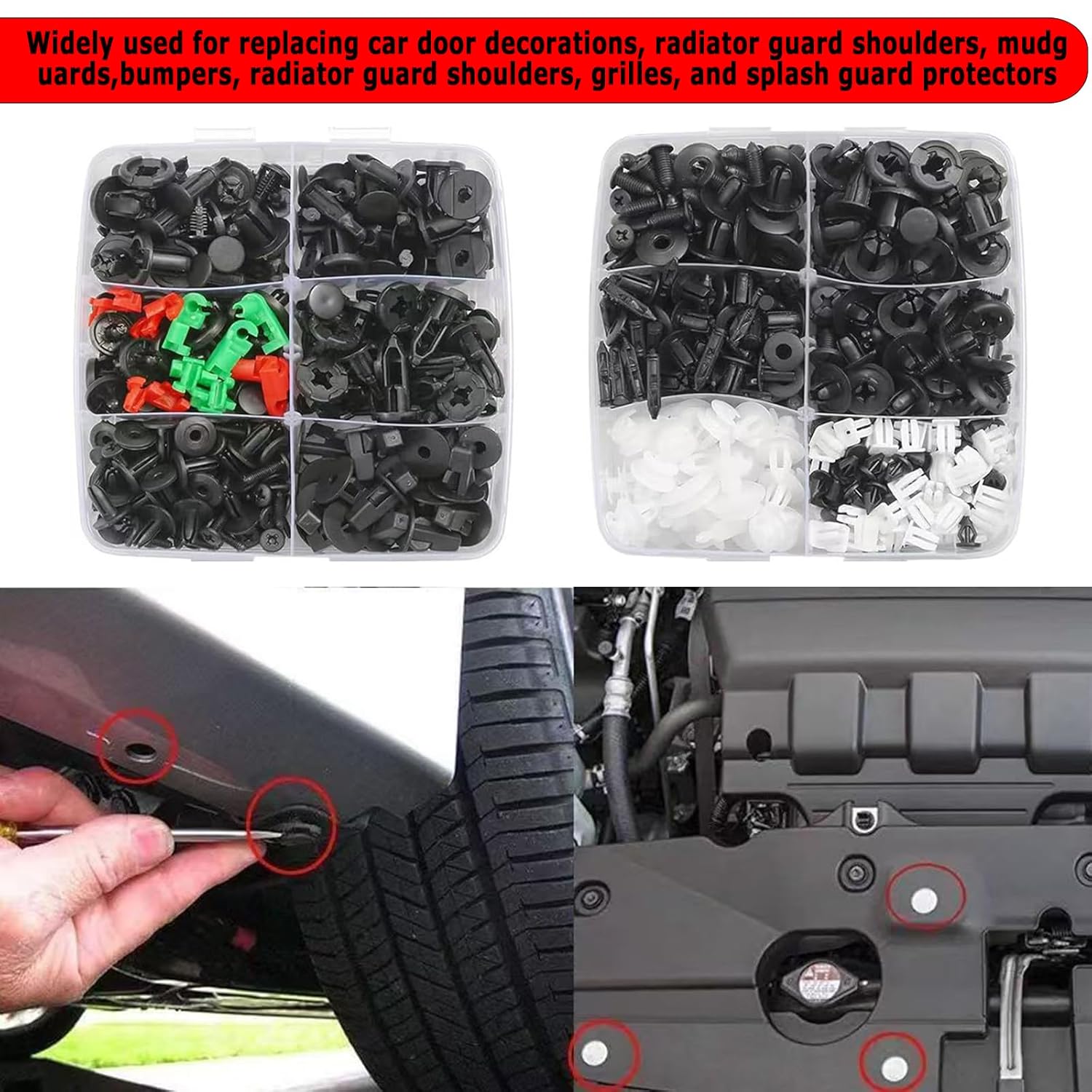 Widely used for replacing car door decorations, radiator guard shoulders, mudg uards,bumpers, radiator guard shoulders, grilles, and splash guard protectors