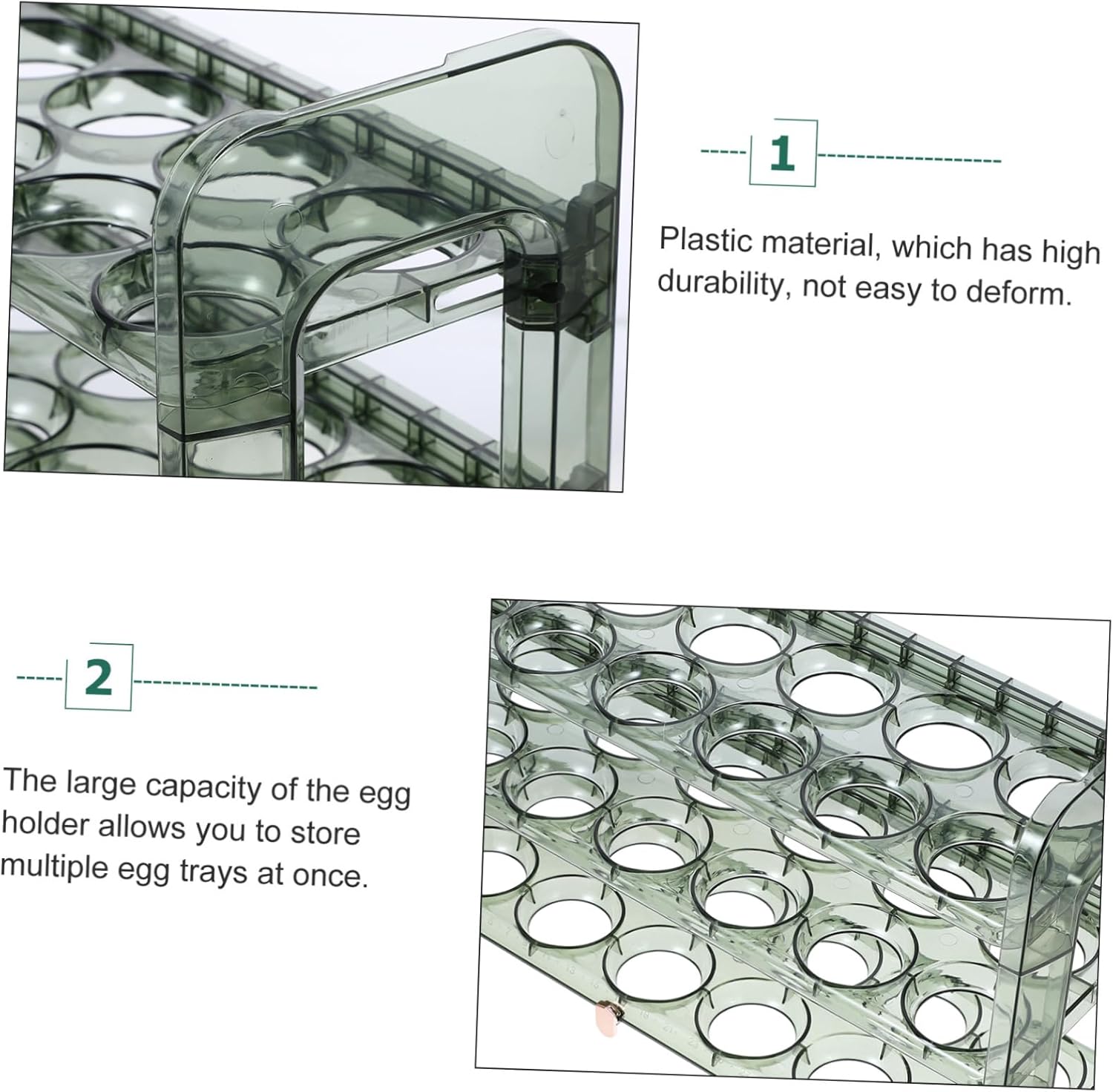 1

Plastic material, which has high durability, not easy to deform.

2

The large capacity of the egg holder allows you to store multiple egg trays at once.