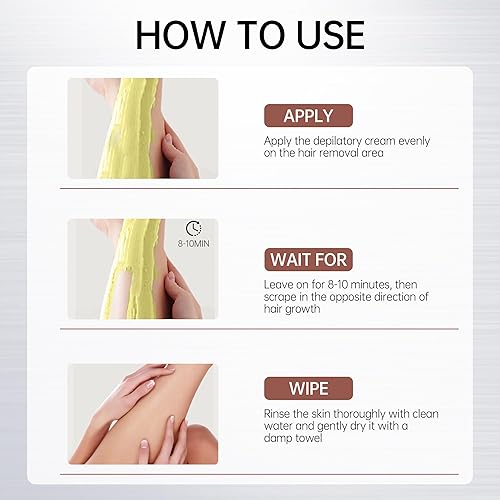 HOW TO USE

APPLY

Apply the depilatory cream evenly on the hair removal area

8-10MIN

WAIT FOR

Leave on for 8-10 minutes, then scrape in the opposite direction of hair growth

WIPE

Rinse the skin thoroughly with clean water and gently dry it with a damp towel