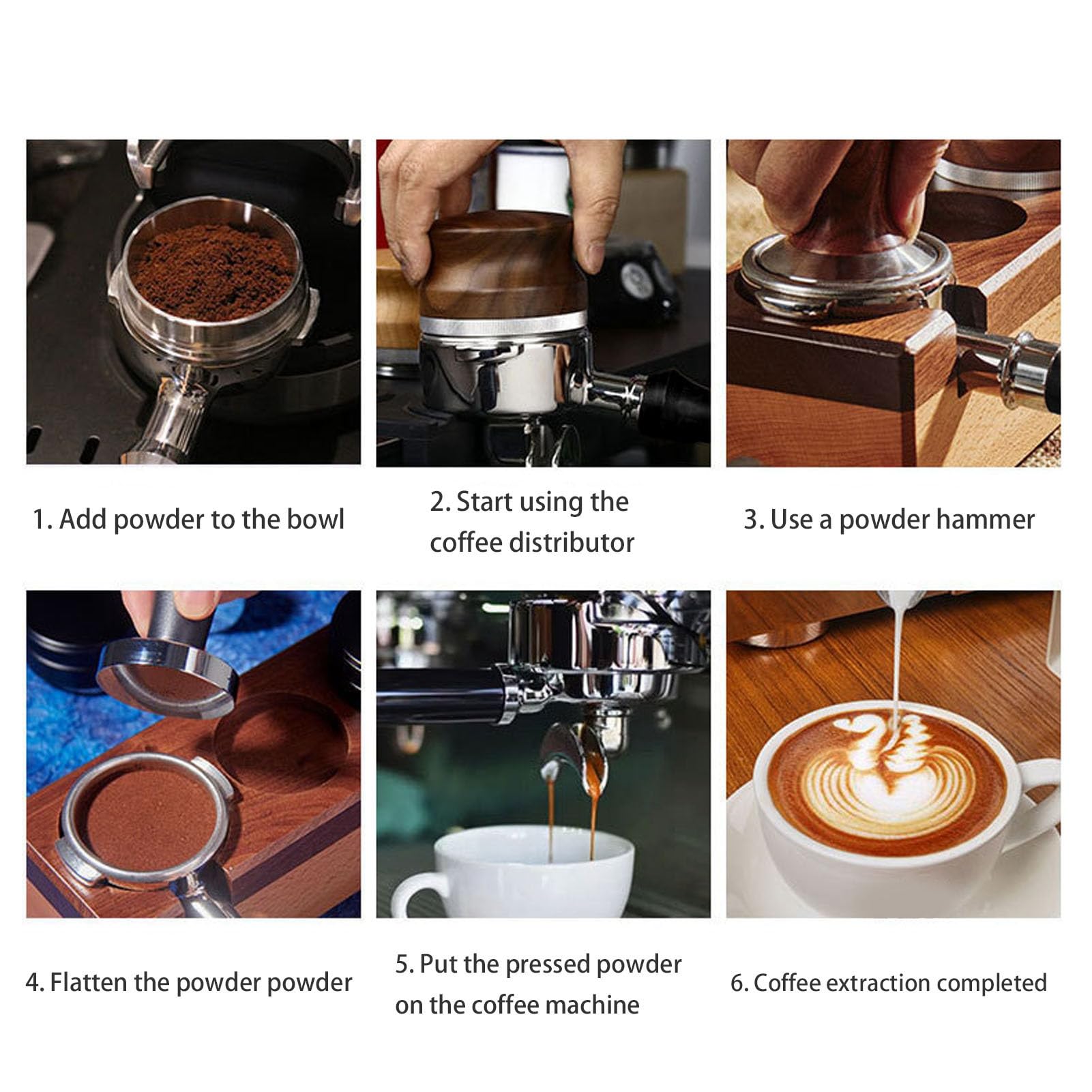 1. Add powder to the bowl

2. Start using the coffee distributor

3. Use a powder hammer

4. Flatten the powder powder

5. Put the pressed powder on the coffee machine

6. Coffee extraction completed