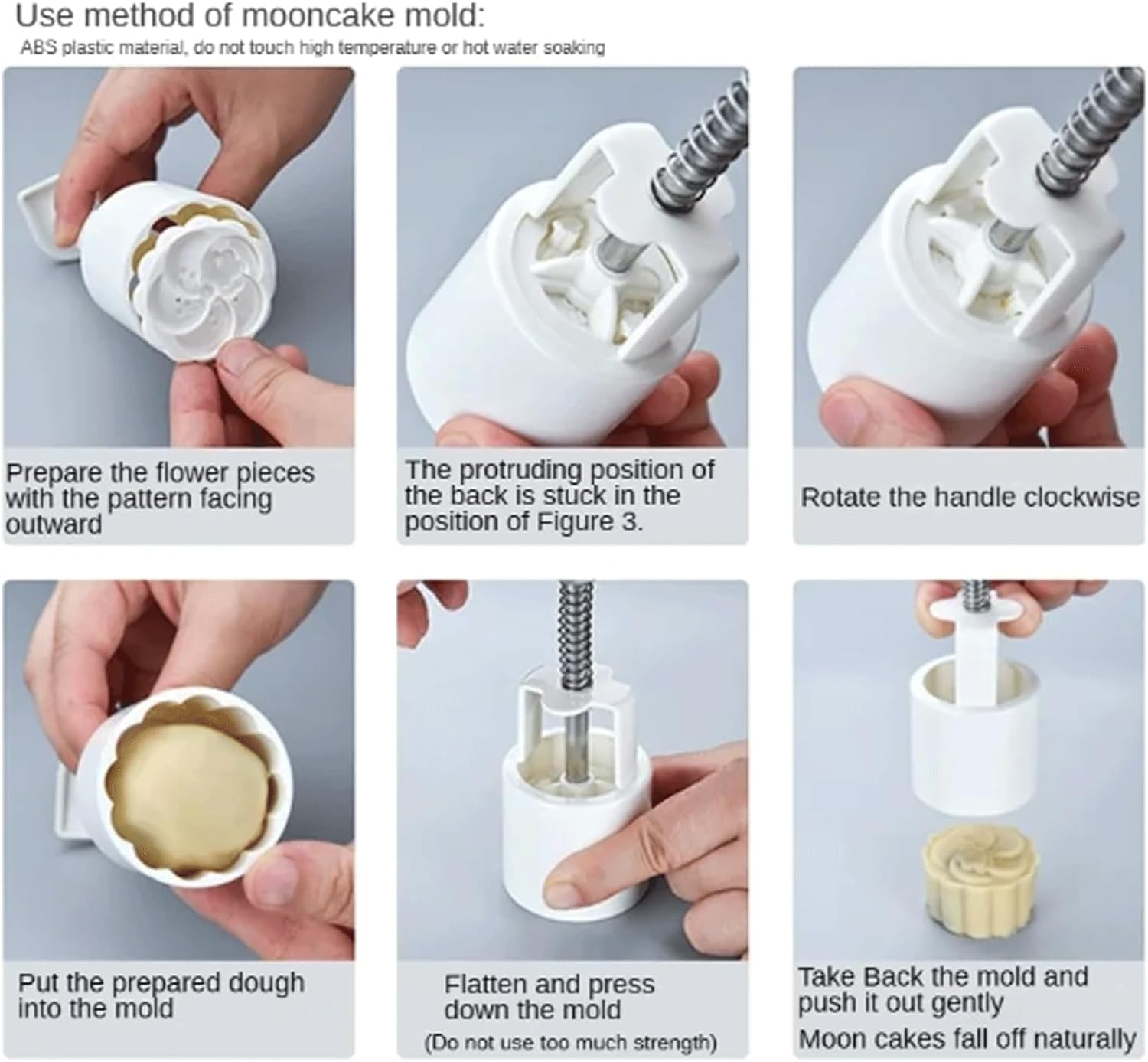 Use method of mooncake mold:

ABS plastic material, do not touch high temperature or hot water soaking

Prepare the flower pieces with the pattern facing outward

The protruding position of the back is stuck in the position of Figure 3.

Rotate the handle clockwise

Put the prepared dough into the mold

Flatten and press down the mold

(Do not use too much strength)

Take Back the mold and push it out gently

Moon cakes fall off naturally