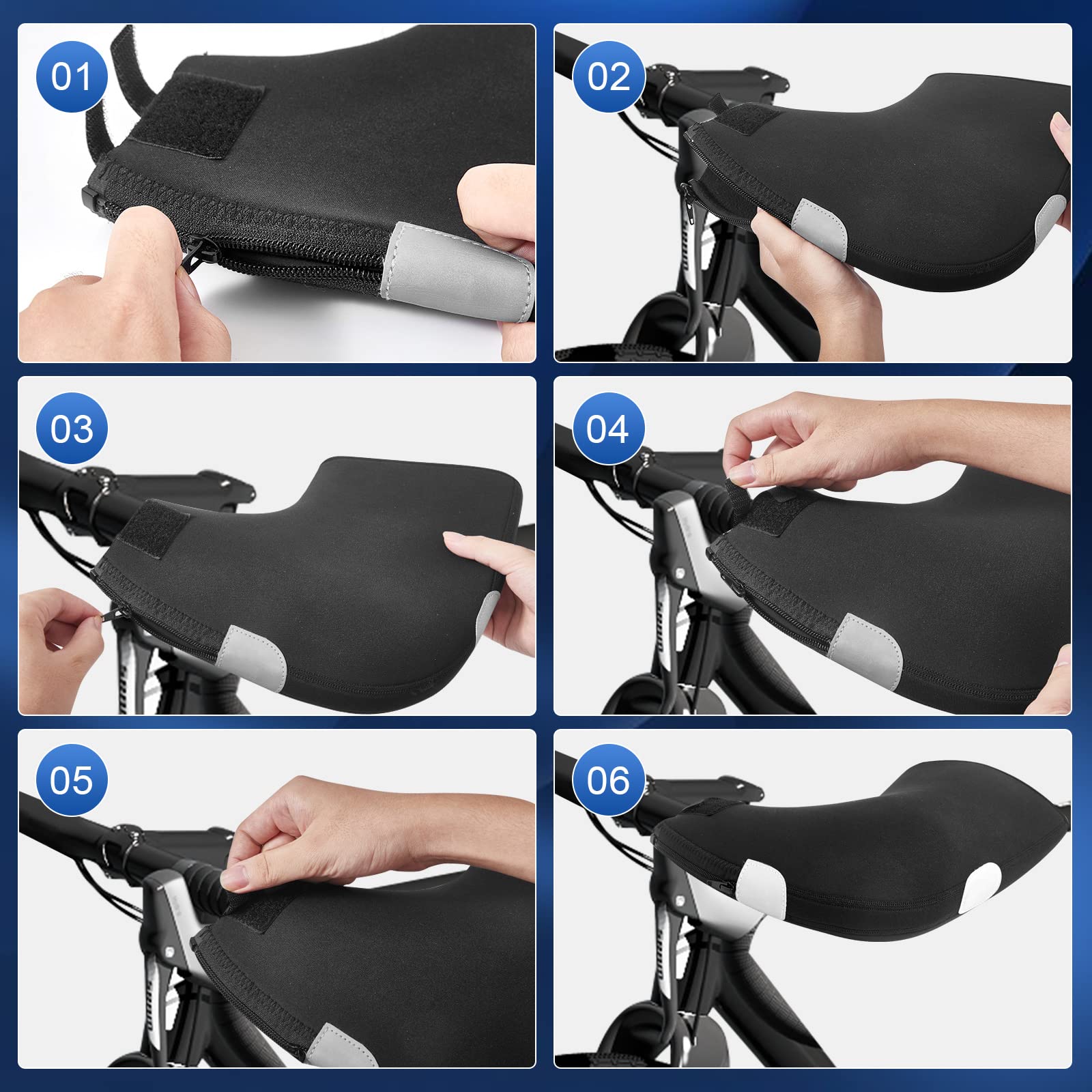 01

02

03

04

05

06