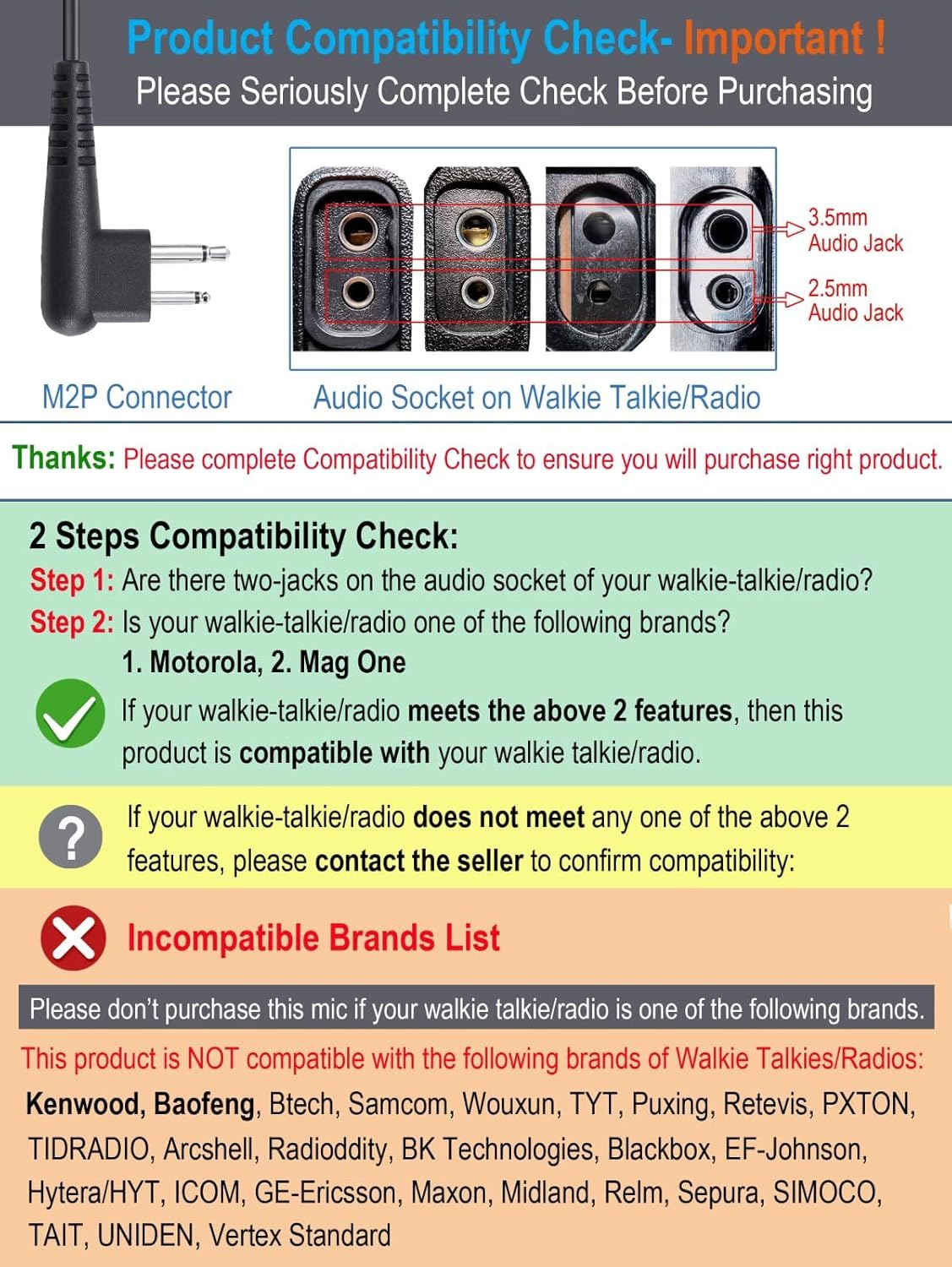 Product Compatibility Check- Important !
Please Seriously Complete Check Before Purchasing

3.5mm Audio Jack
2.5mm Audio Jack

M2P Connector
Audio Socket on Walkie Talkie/Radio

Thanks: Please complete Compatibility Check to ensure you will purchase right product.

2 Steps Compatibility Check:
Step 1: Are there two-jacks on the audio socket of your walkie-talkie/radio?
Step 2: Is your walkie-talkie/radio one of the following brands?
1. Motorola, 2. Mag One

If your walkie-talkie/radio meets the above 2 features, then this product is compatible with your walkie talkie/radio.

?
If your walkie-talkie/radio does not meet any one of the above 2 features, please contact the seller to confirm compatibility:

Incompatible Brands List

Please don't purchase this mic if your walkie talkie/radio is one of the following brands.

This product is NOT compatible with the following brands of Walkie Talkies/Radios:

Kenwood, Baofeng, Btech, Samcom, Wouxun, TYT, Puxing, Retevis, PXTON, TIDRADIO, Arcshell, Radioddity, BK Technologies, Blackbox, EF-Johnson, Hytera/HYT, ICOM, GE-Ericsson, Maxon, Midland, Relm, Sepura, SIMOCO, TAIT, UNIDEN, Vertex Standard